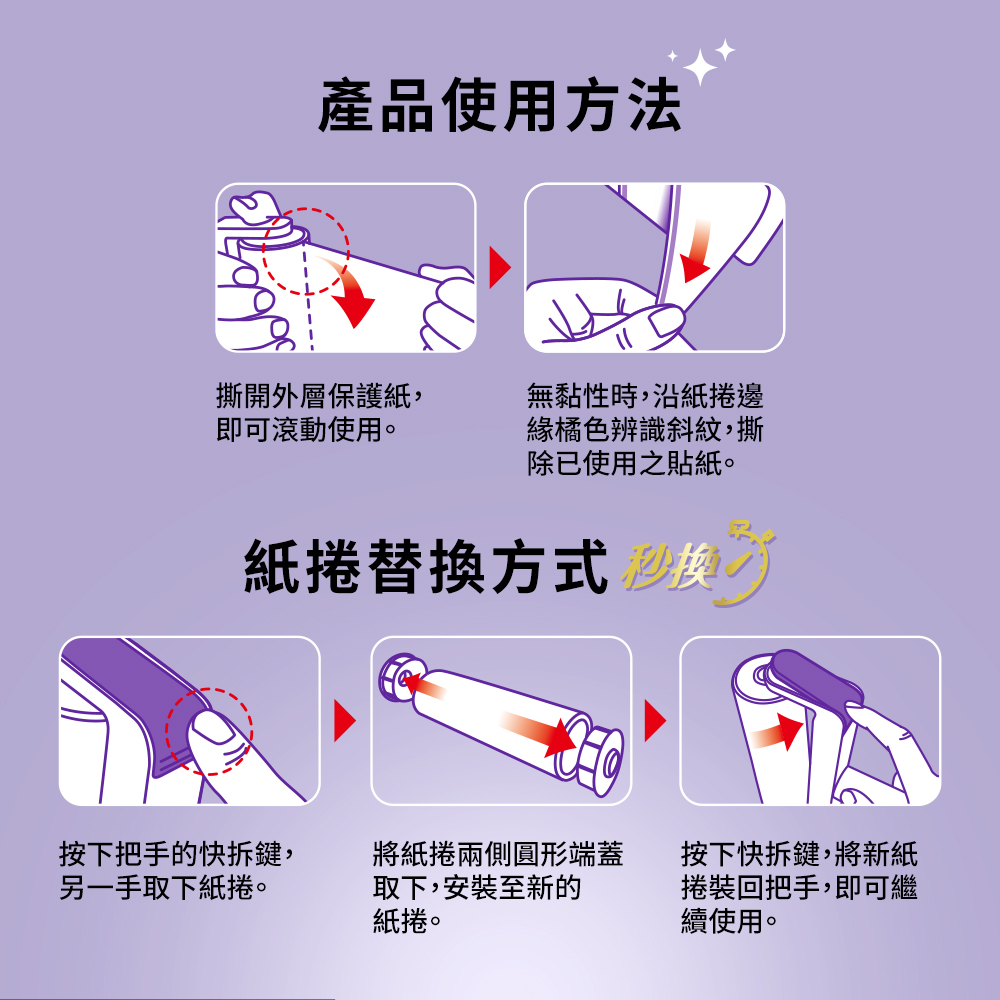 產品使用方法

撕開外層保護紙，即可滾動使用。

無黏性時，沿紙捲邊緣橘色辨識斜紋，撕除已使用之貼紙。

紙捲替換方式 秒換

按下把手的快拆鍵，另一手取下紙捲。

將紙捲兩側圓形端蓋取下，安裝至新的紙捲。

按下快拆鍵，將新紙捲裝回把手，即可繼續使用。