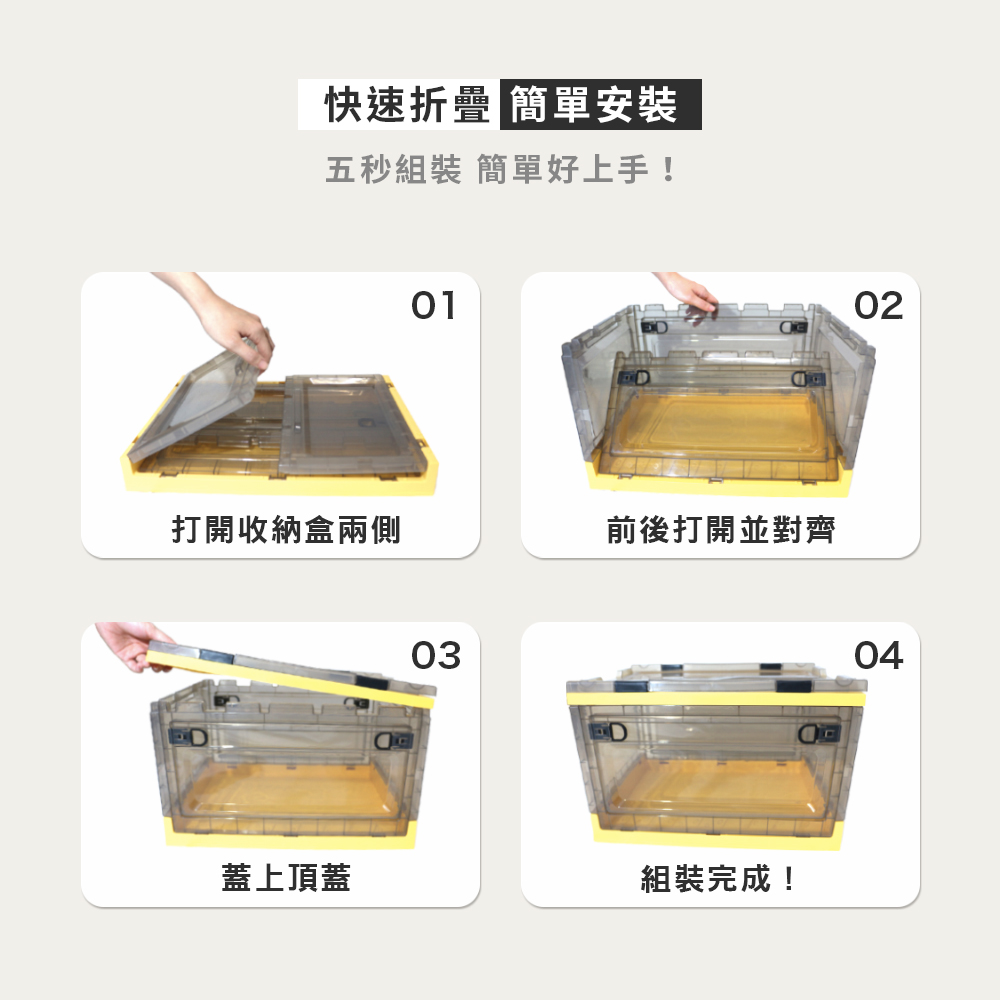 快速折疊 簡單安裝

五秒組裝 簡單好上手！

01

打開收納盒兩側

02

前後打開並對齊

03

蓋上頂蓋

04

組裝完成！