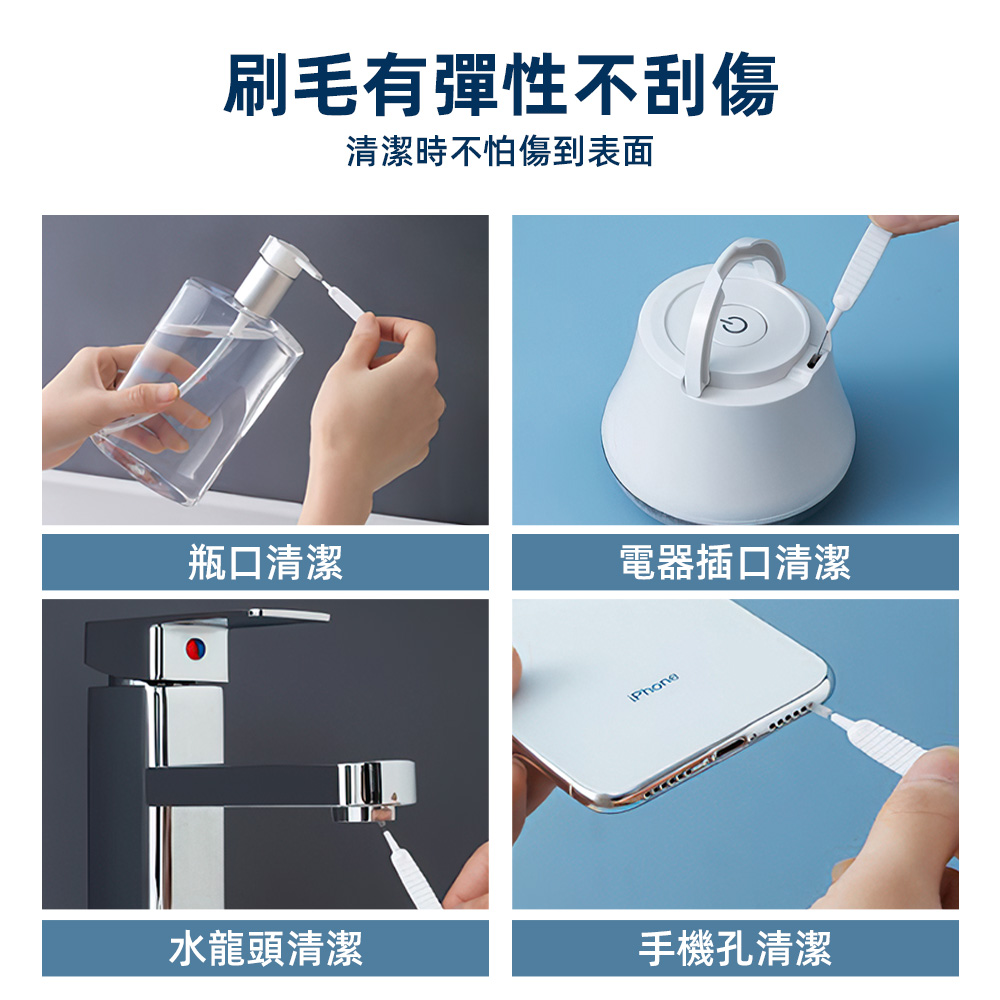 刷毛有彈性不刮傷
清潔時不怕傷到表面

瓶口清潔

電器插口清潔

iPhone

水龍頭清潔

手機孔清潔