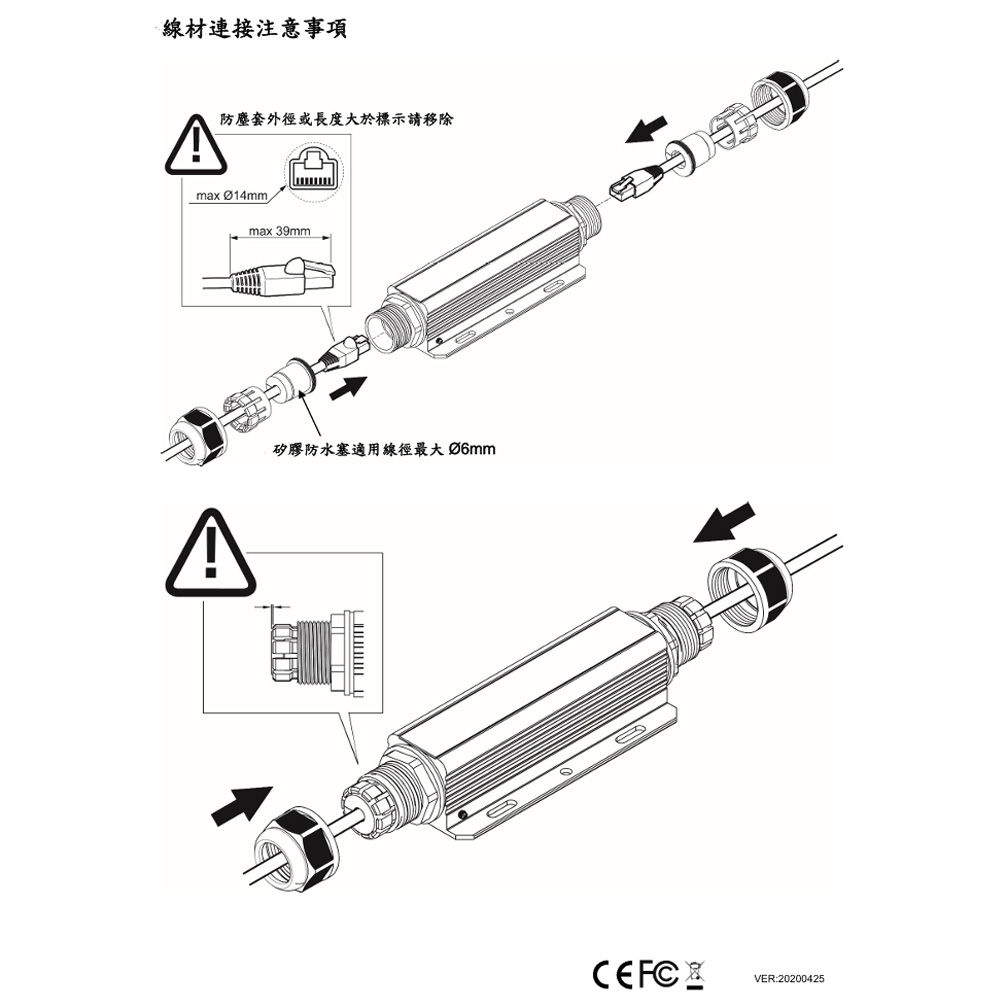 線材連接注意事項

防塵套外徑或長度大於標示請移除

max Ø14mm

max 39mm

矽膠防水塞適用線徑最大 Ø6mm

CE FC

VER:20200425