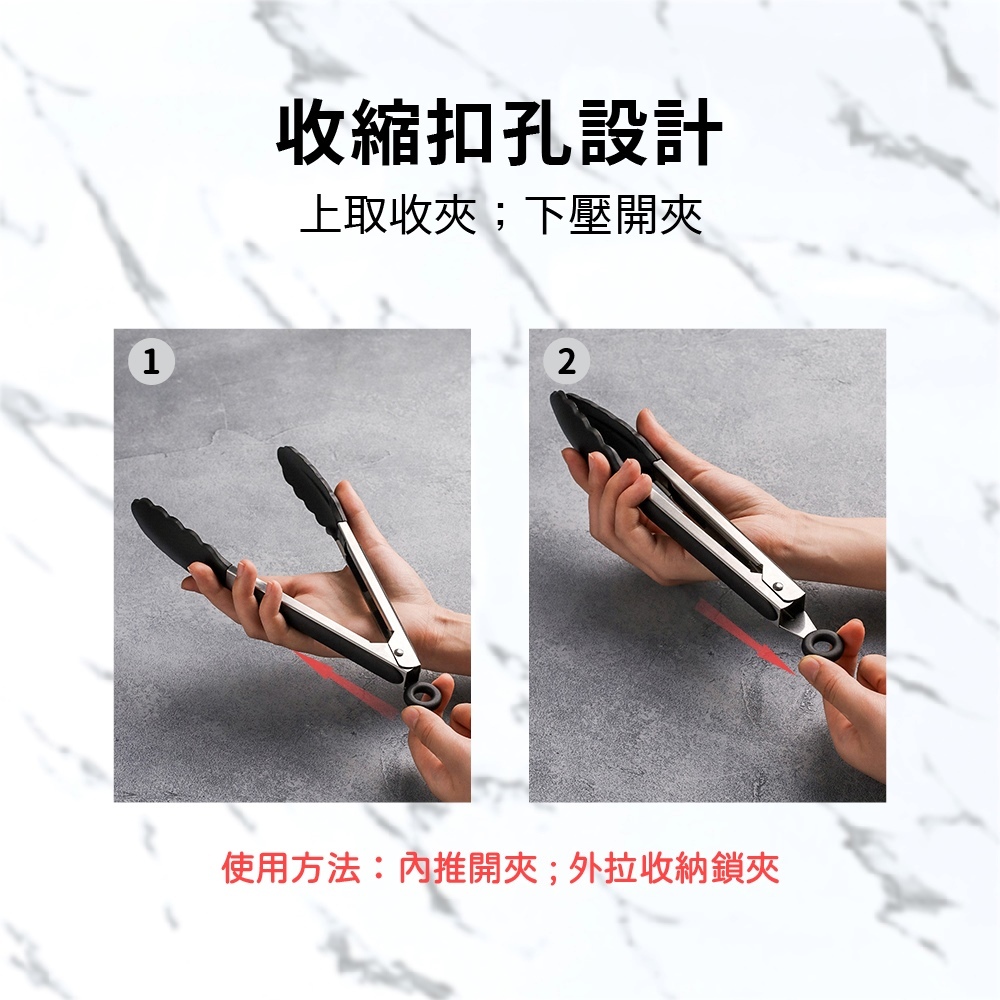 收縮扣孔設計

上取收夾；下壓開夾

1

2

使用方法：內推開夾；外拉收納鎖夾