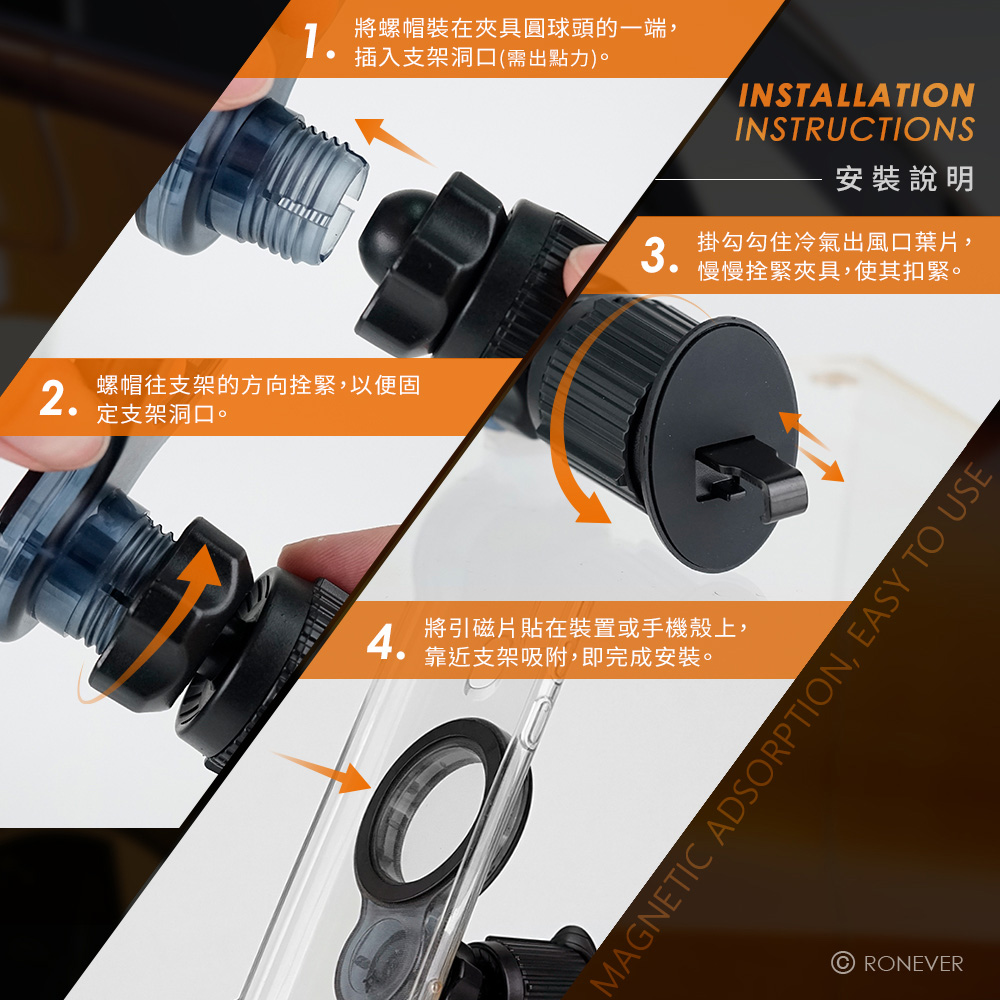 1. 將螺帽裝在夾具圓球頭的一端，插入支架洞口(需出點力)。

INSTALLATION INSTRUCTIONS

安裝說明

3. 掛勾勾住冷氣出風口葉片，慢慢拴緊夾具，使其扣緊。

2. 螺帽往支架的方向拴緊，以便固定支架洞口。

4. 將引磁片貼在裝置或手機殼上，靠近支架吸附，即完成安裝。

MAGNETIC ADSORPTION, EASY TO USE

© RONEVER