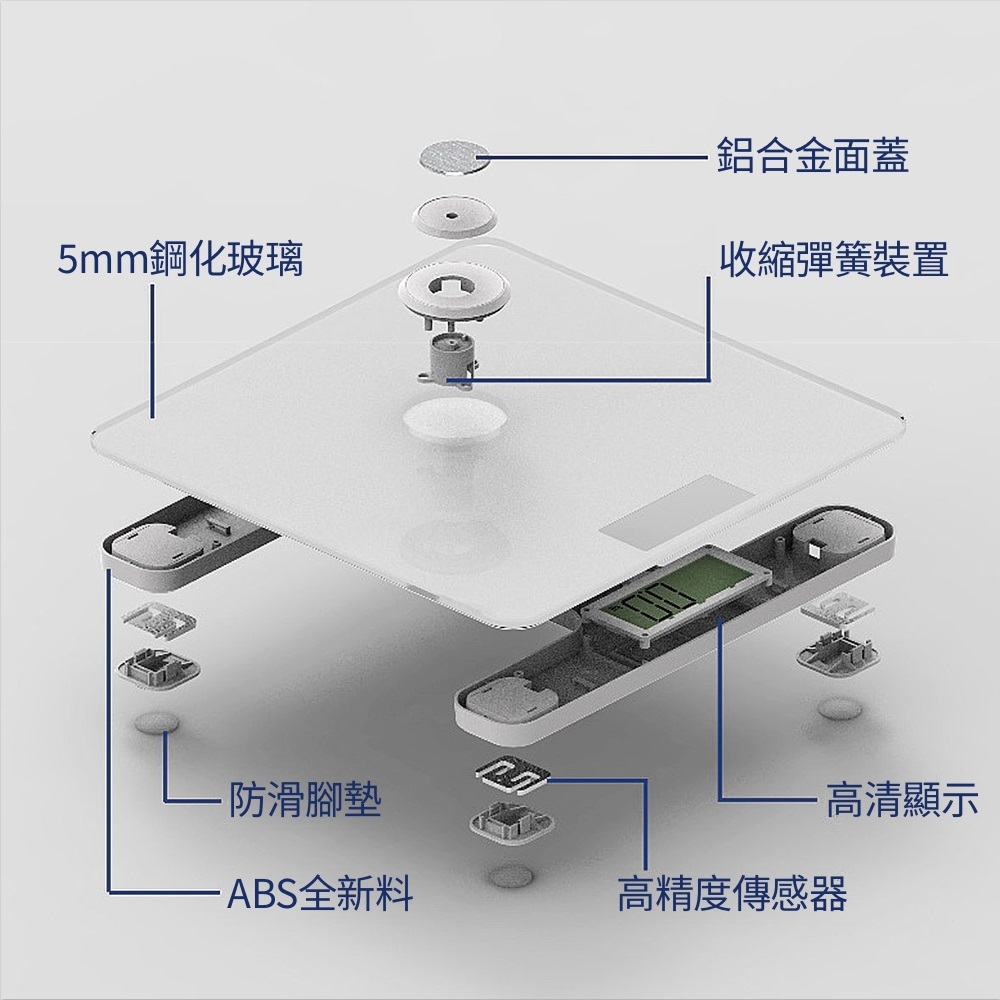 鋁合金面蓋

5mm鋼化玻璃

收縮彈簧裝置

防滑腳墊

高清顯示

ABS全新料

高精度傳感器