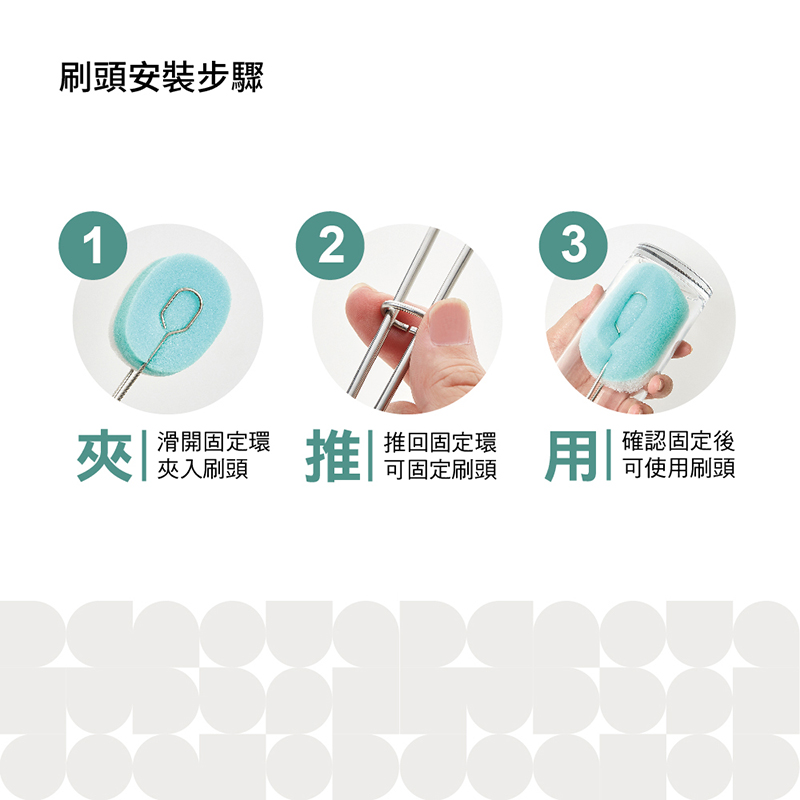 刷頭安裝步驟

1

2

3

夾 滑開固定環
夾入刷頭

推 推回固定環
可固定刷頭

用 確認固定後
可使用刷頭