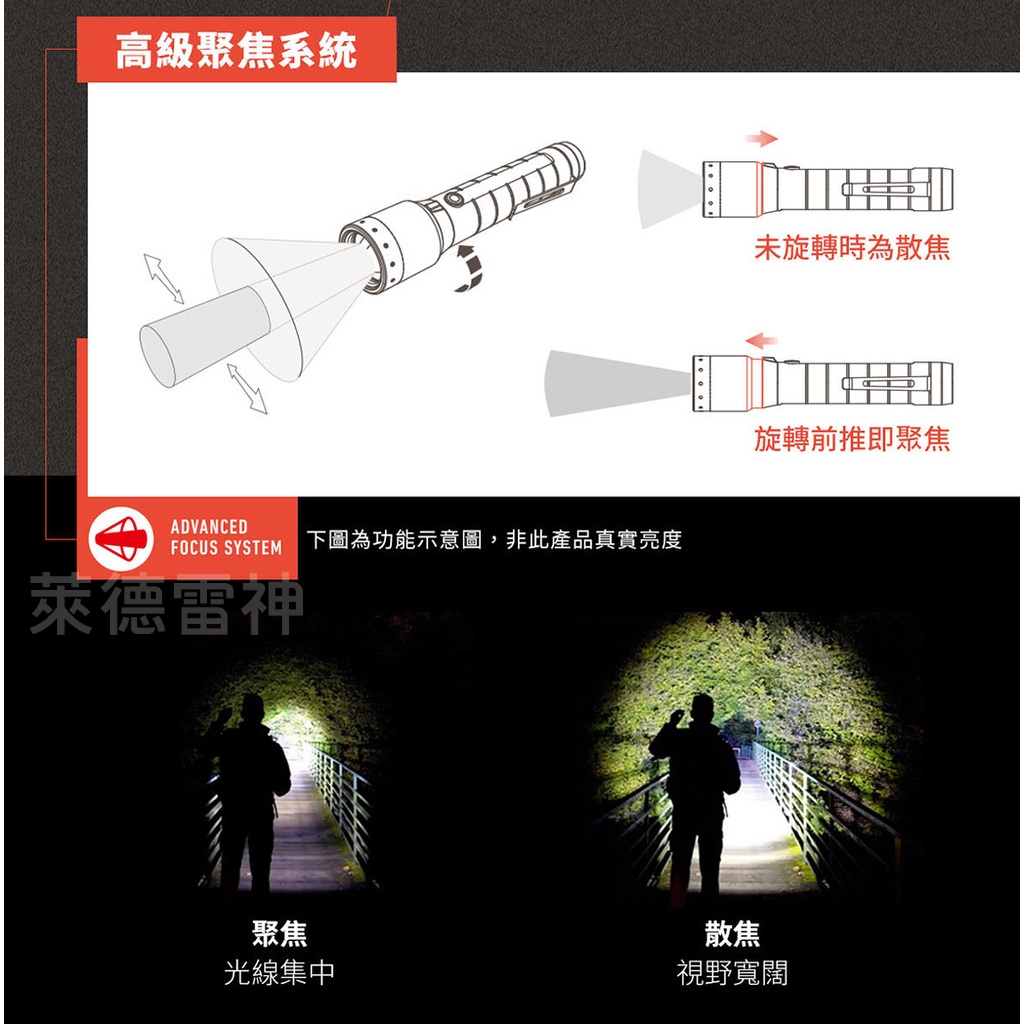 高級聚焦系統

未旋轉時為散焦

旋轉前推即聚焦

ADVANCED FOCUS SYSTEM

下圖為功能示意圖，非此產品真實亮度

萊德雷神

聚焦
光線集中

散焦
視野寬闊