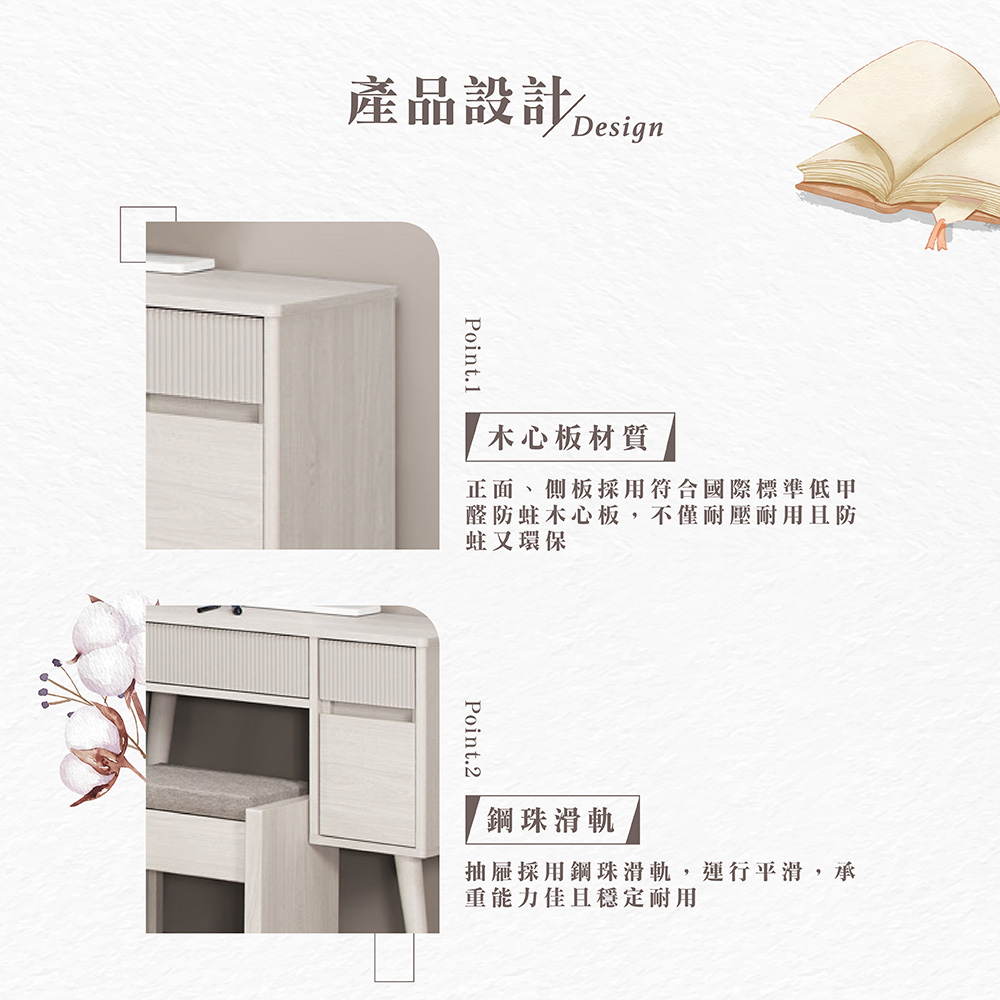 產品設計/Design

Point.1

木心板材質

正面、側板採用符合國際標準低甲醛防蛀木心板，不僅耐壓耐用且防蛀又環保

Point.2

鋼珠滑軌

抽屜採用鋼珠滑軌，運行平滑，承重能力佳且穩定耐用