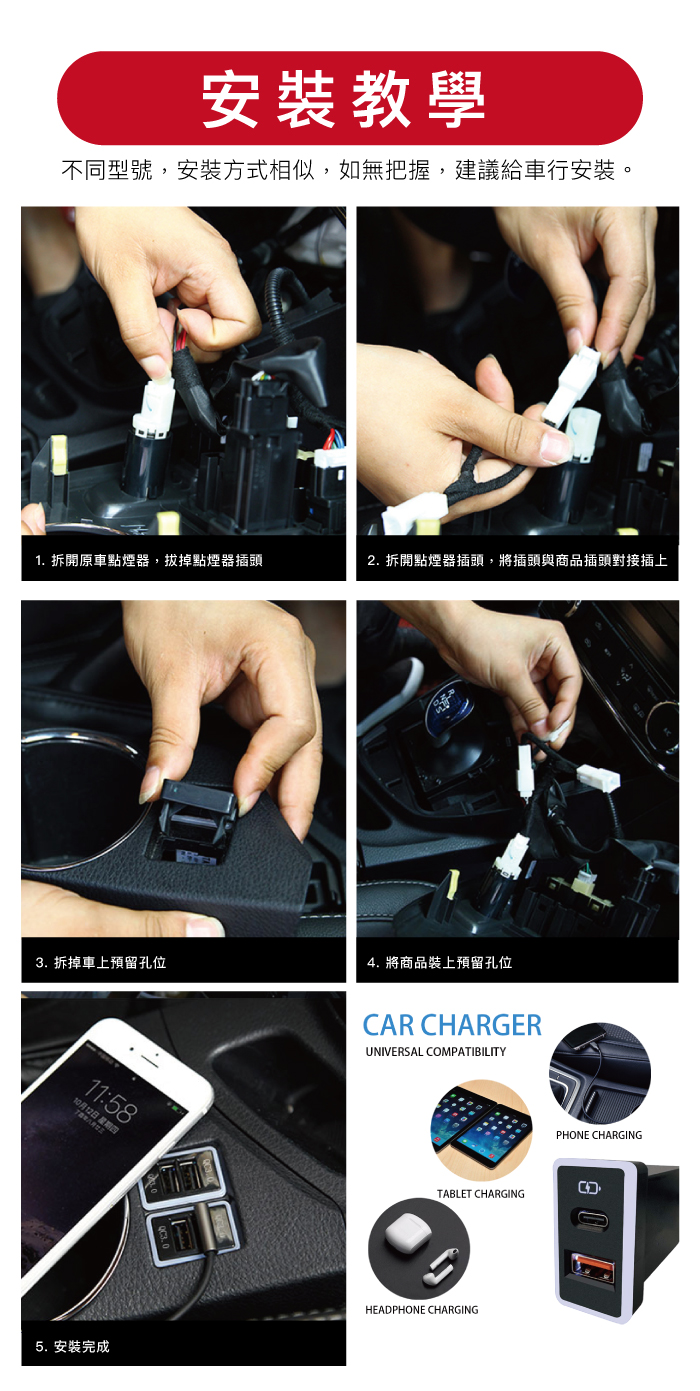 安裝教學

不同型號，安裝方式相似，如無把握，建議給車行安裝。

1. 拆開原車點煙器，拔掉點煙器插頭

2. 拆開點煙器插頭，將插頭與商品插頭對接插上

3. 拆掉車上預留孔位

4. 將商品裝上預留孔位

11:58

QC3.0

QC3.0

5. 安裝完成

CAR CHARGER

UNIVERSAL COMPATIBILITY

PHONE CHARGING

TABLET CHARGING

HEADPHONE CHARGING