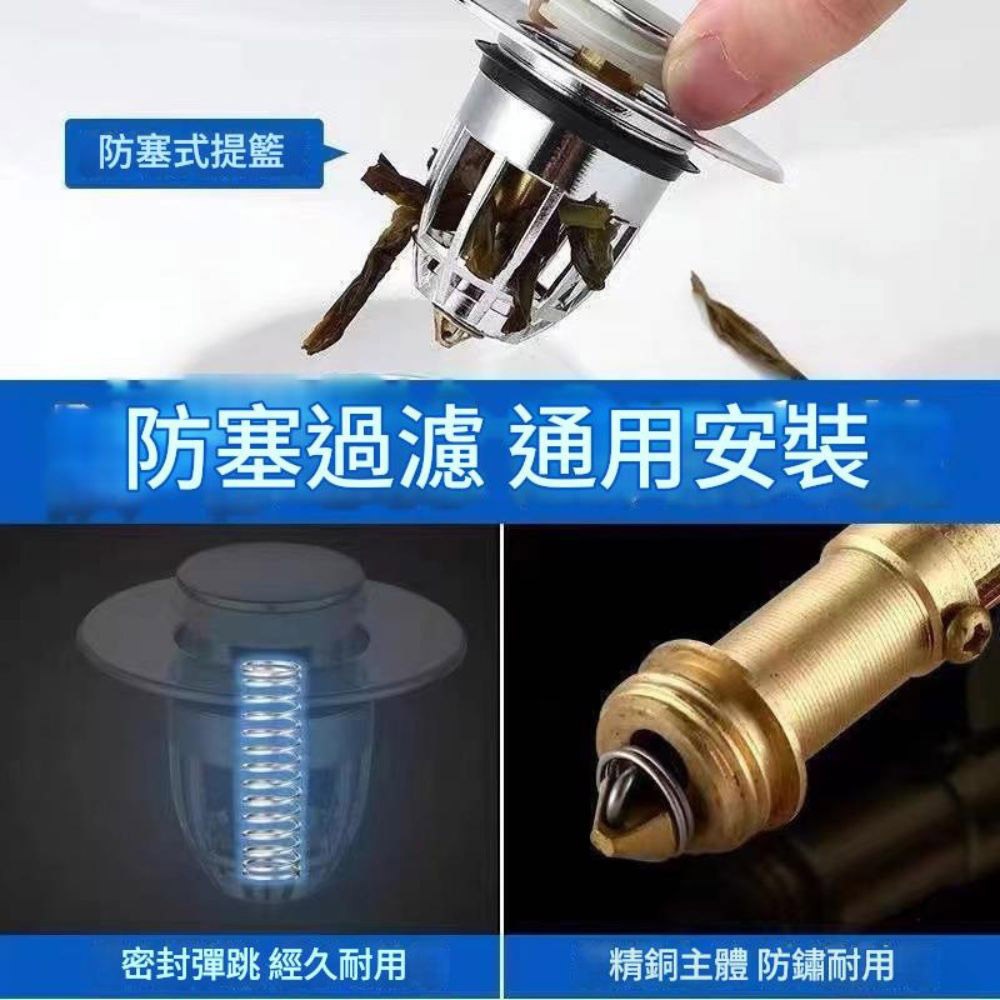 防塞式提籃

防塞過濾 通用安裝

密封彈跳 經久耐用

精銅主體 防鏽耐用