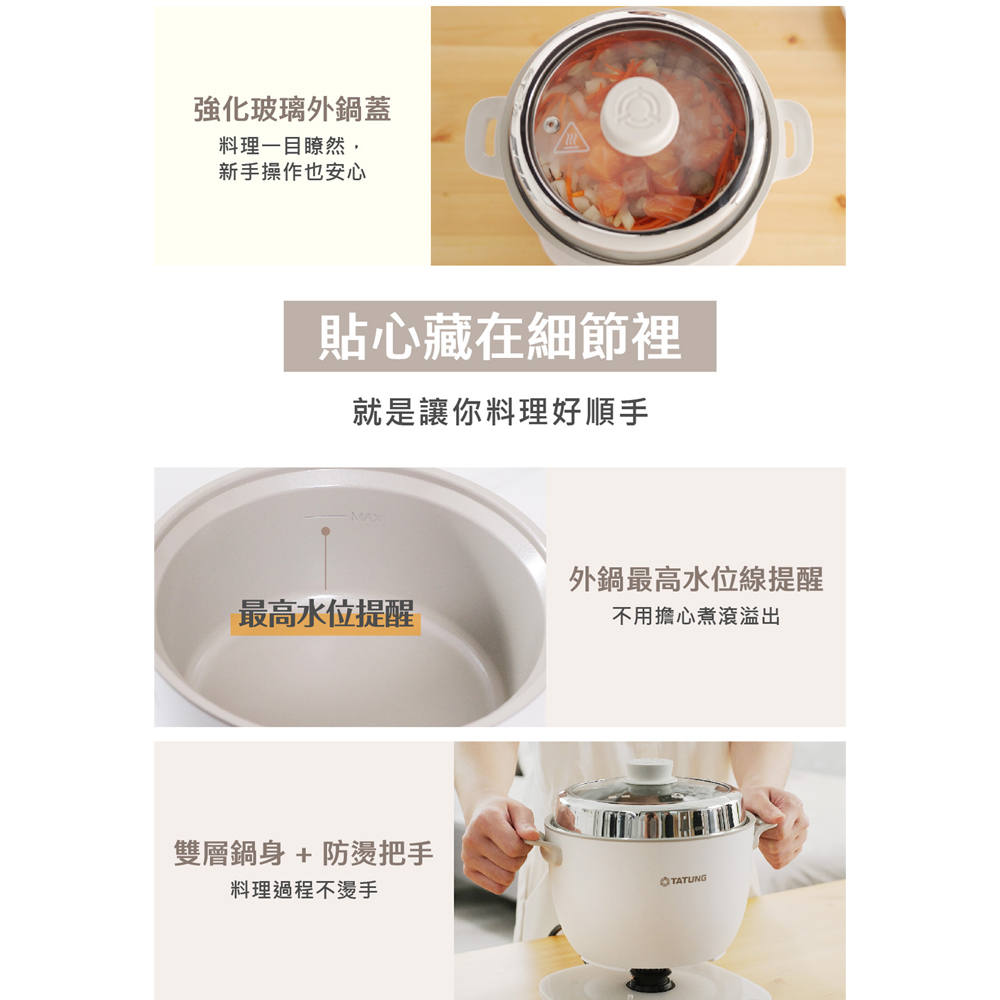 強化玻璃外鍋蓋
料理一目瞭然，
新手操作也安心

貼心藏在細節裡
就是讓你料理好順手

MAX
最高水位提醒

外鍋最高水位線提醒
不用擔心煮滾溢出

雙層鍋身 + 防燙把手
料理過程不燙手

TATUNG