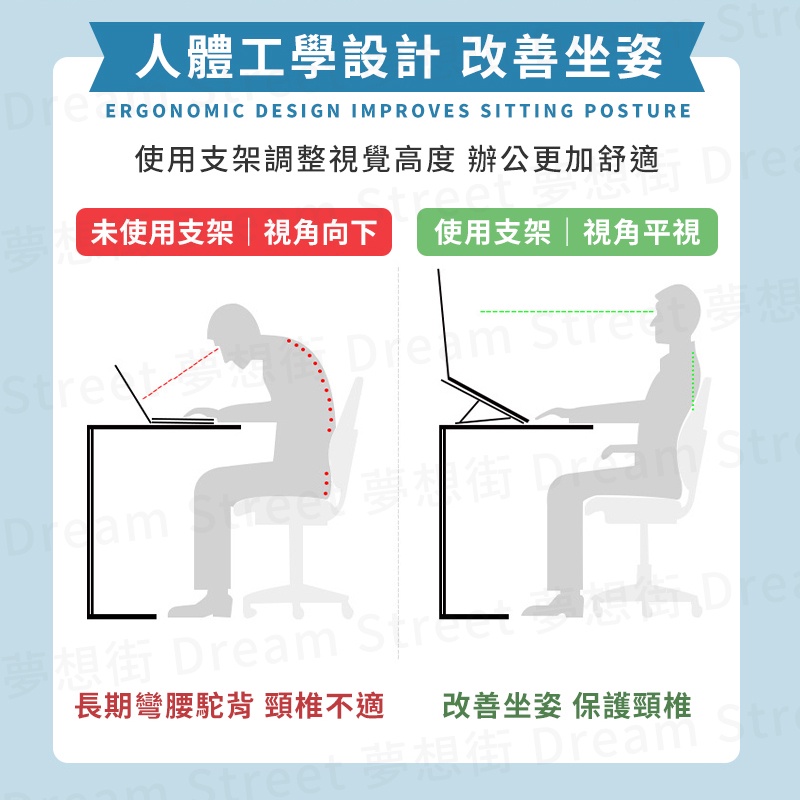 人體工學設計 改善坐姿

ERGONOMIC DESIGN IMPROVES SITTING POSTURE

使用支架調整視覺高度 辦公更加舒適

未使用支架｜視角向下

使用支架｜視角平視

長期彎腰駝背 頸椎不適

改善坐姿 保護頸椎

夢想街 Dream Street