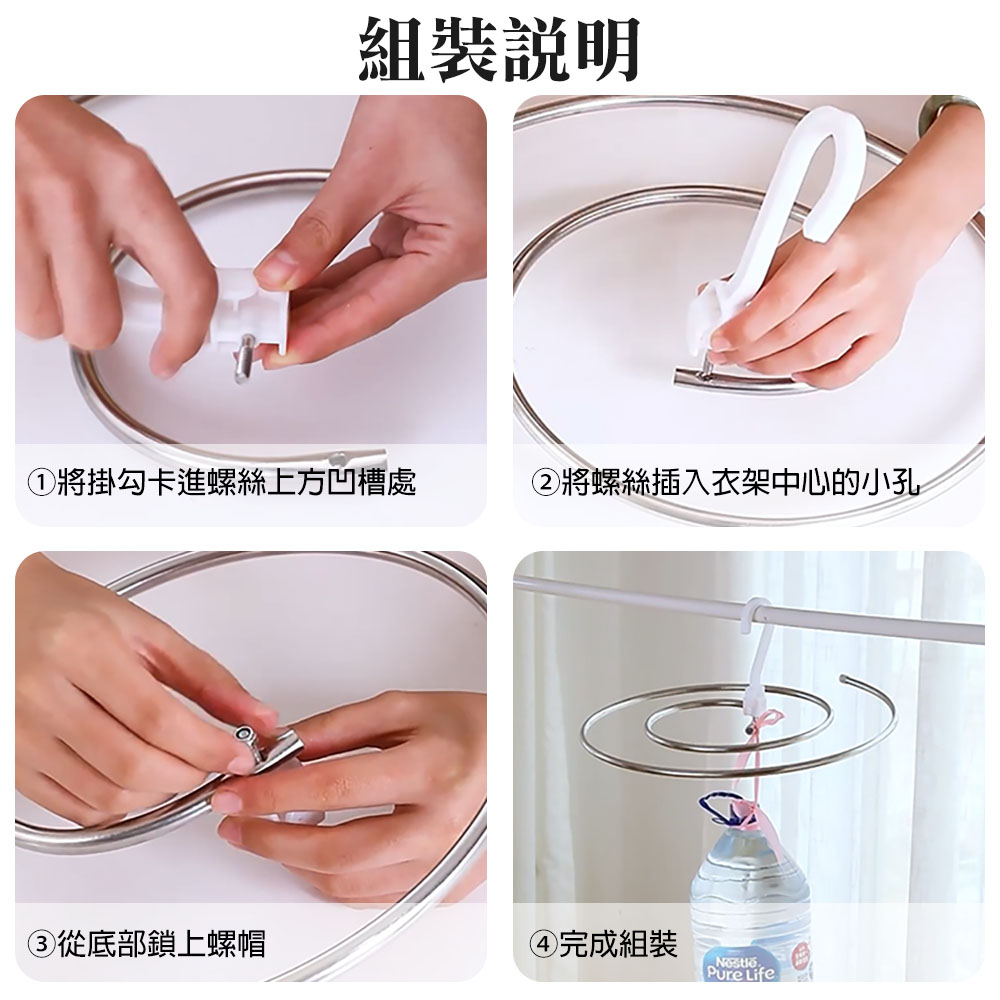 組裝說明

①將掛勾卡進螺絲上方凹槽處

②將螺絲插入衣架中心的小孔

③從底部鎖上螺帽

④完成組裝

Nestlé Pure Life