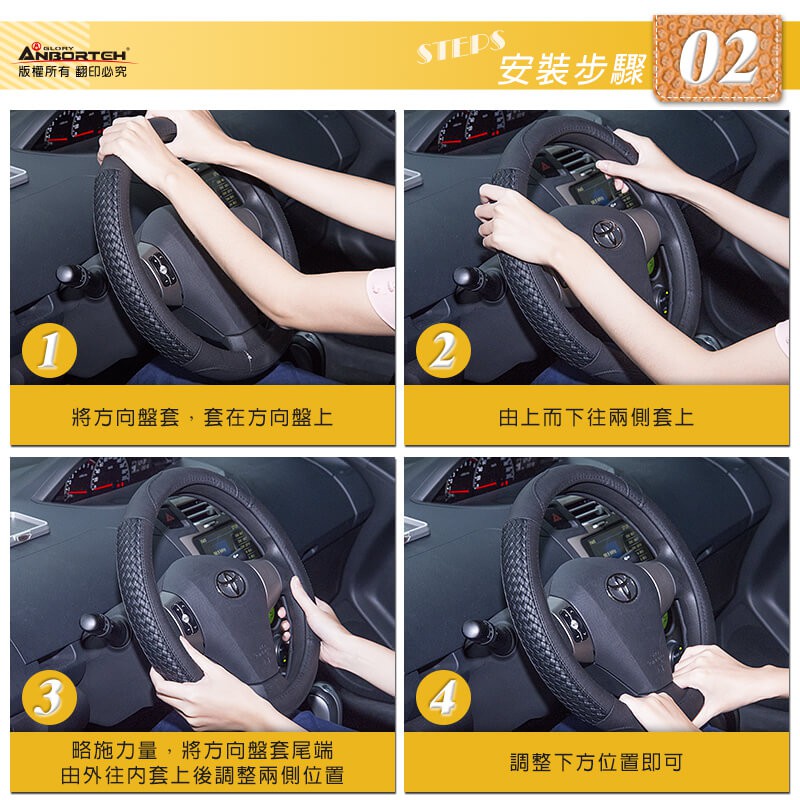 GLORY ANBORTEH
版權所有 翻印必究

STEPS
安裝步驟
02

1
將方向盤套，套在方向盤上

2
由上而下往兩側套上

3
略施力量，將方向盤套尾端
由外往內套上後調整兩側位置

4
調整下方位置即可