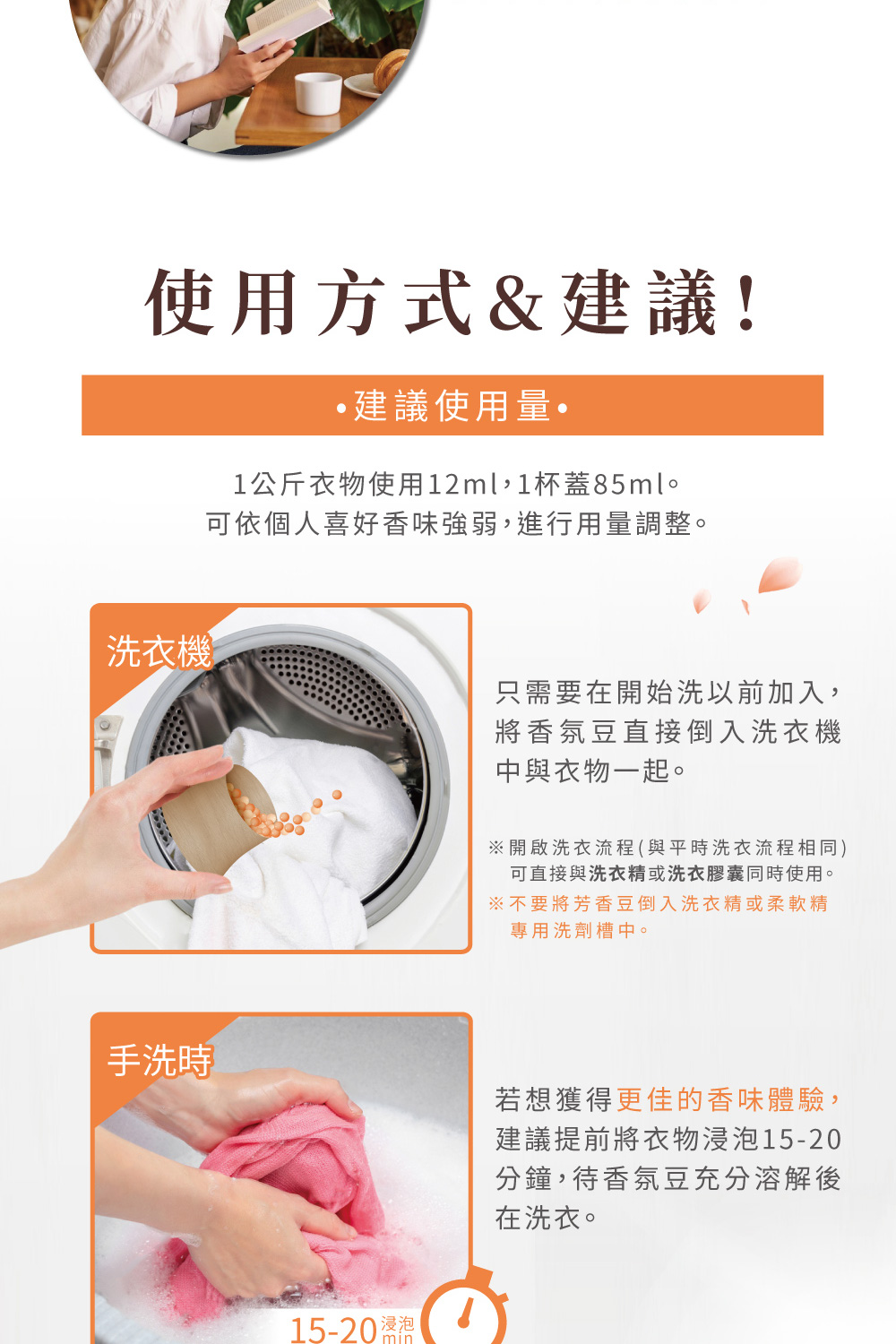 使用方式&建議！

•建議使用量•

1公斤衣物使用12ml，1杯蓋85ml。
可依個人喜好香味強弱，進行用量調整。

洗衣機

只需要在開始洗以前加入，將香氛豆直接倒入洗衣機中與衣物一起。

※開啟洗衣流程(與平時洗衣流程相同)可直接與洗衣精或洗衣膠囊同時使用。
※不要將芳香豆倒入洗衣精或柔軟精專用洗劑槽中。

手洗時

若想獲得更佳的香味體驗，建議提前將衣物浸泡15-20分鐘，待香氛豆充分溶解後在洗衣。

15-20 浸泡 min