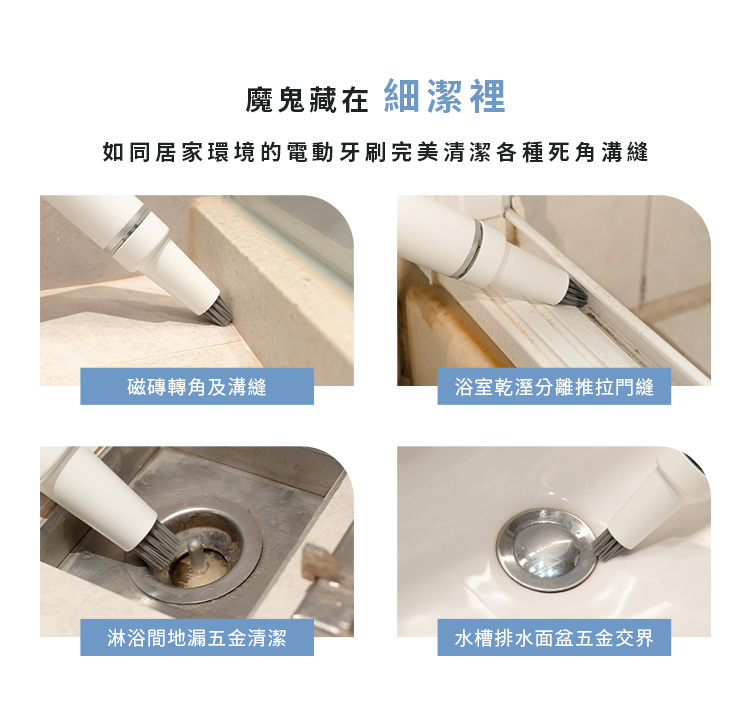 魔鬼藏在 細潔裡

如同居家環境的電動牙刷完美清潔各種死角溝縫

磁磚轉角及溝縫

浴室乾溼分離推拉門縫

淋浴間地漏五金清潔

水槽排水面盆五金交界