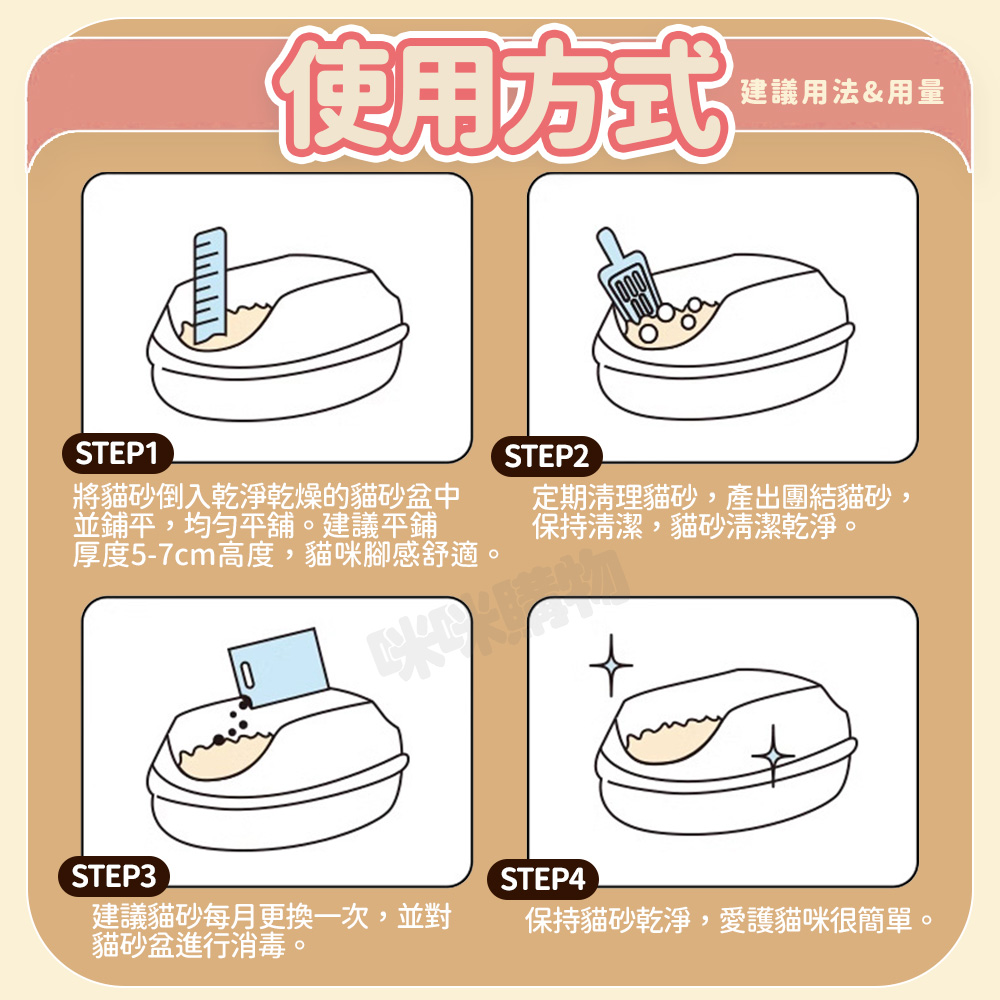 使用方式 建議用法&用量

STEP1
將貓砂倒入乾淨乾燥的貓砂盆中並鋪平，均勻平鋪。建議平鋪厚度5-7cm高度，貓咪腳感舒適。

STEP2
定期清理貓砂，產出團結貓砂，保持清潔，貓砂清潔乾淨。

咪咪購物

STEP3
建議貓砂每月更換一次，並對貓砂盆進行消毒。

STEP4
保持貓砂乾淨，愛護貓咪很簡單。