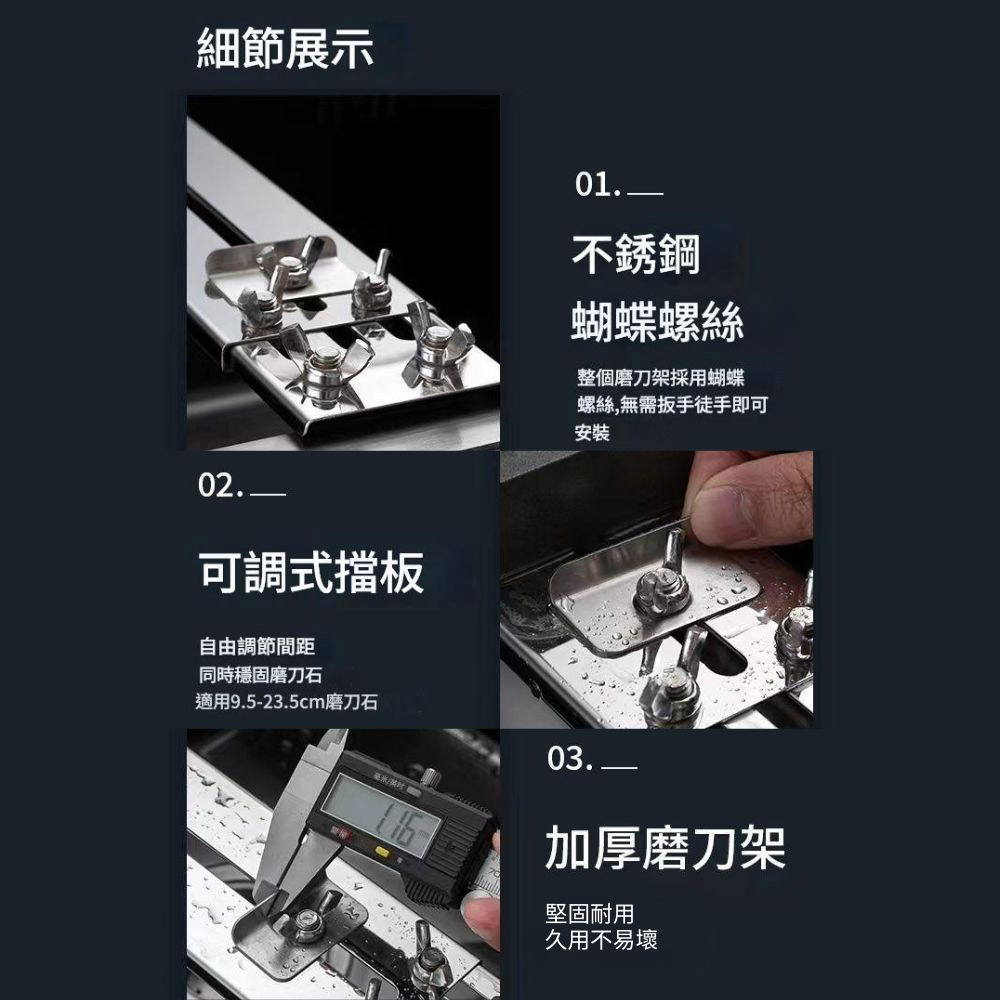 細節展示

01.

不銹鋼
蝴蝶螺絲

整個磨刀架採用蝴蝶螺絲,無需扳手徒手即可安裝

02.

可調式擋板

自由調節間距
同時穩固磨刀石
適用9.5-23.5cm磨刀石

1.16

03.

加厚磨刀架

堅固耐用
久用不易壞