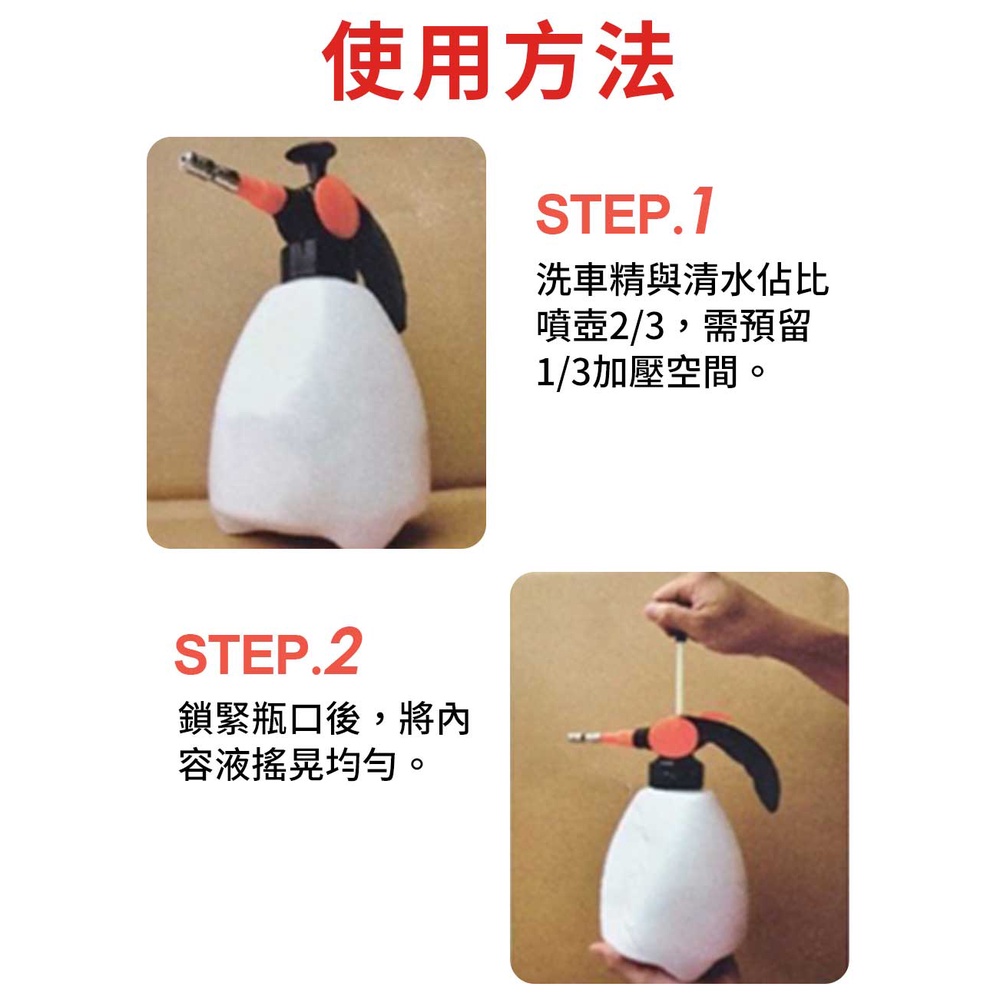 使用方法

STEP.1

洗車精與清水佔比噴壺2/3，需預留1/3加壓空間。

STEP.2

鎖緊瓶口後，將內容液搖晃均勻。