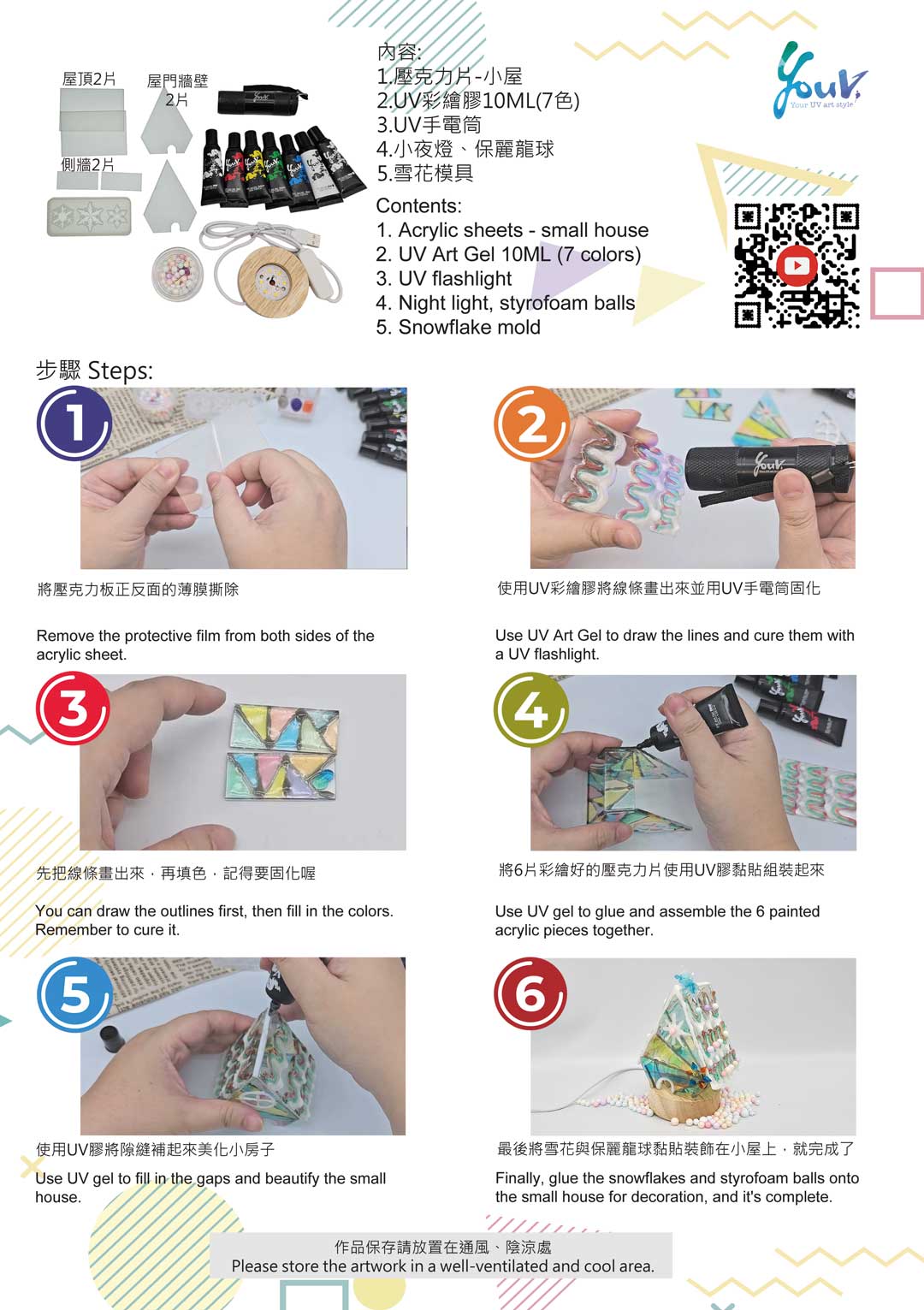 屋頂2片
屋門牆壁 2片
側牆2片

內容:
1.壓克力片-小屋
2.UV彩繪膠10ML(7色)
3.UV手電筒
4.小夜燈、保麗龍球
5.雪花模具

Contents:
1. Acrylic sheets - small house
2. UV Art Gel 10ML (7 colors)
3. UV flashlight
4. Night light, styrofoam balls
5. Snowflake mold

YouV
Your UV art style

步驟 Steps:

1
將壓克力板正反面的薄膜撕除

Remove the protective film from both sides of the acrylic sheet.

2
使用UV彩繪膠將線條畫出來並用UV手電筒固化

Use UV Art Gel to draw the lines and cure them with a UV flashlight.

3
先把線條畫出來，再填色，記得要固化喔

You can draw the outlines first, then fill in the colors. Remember to cure it.

4
將6片彩繪好的壓克力片使用UV膠黏貼組裝起來

Use UV gel to glue and assemble the 6 painted acrylic pieces together.

5
使用UV膠將隙縫補起來美化小房子

Use UV gel to fill in the gaps and beautify the small house.

6
最後將雪花與保麗龍球黏貼裝飾在小屋上，就完成了

Finally, glue the snowflakes and styrofoam balls onto the small house for decoration, and it's complete.

作品保存請放置在通風、陰涼處
Please store the artwork in a well-ventilated and cool area.