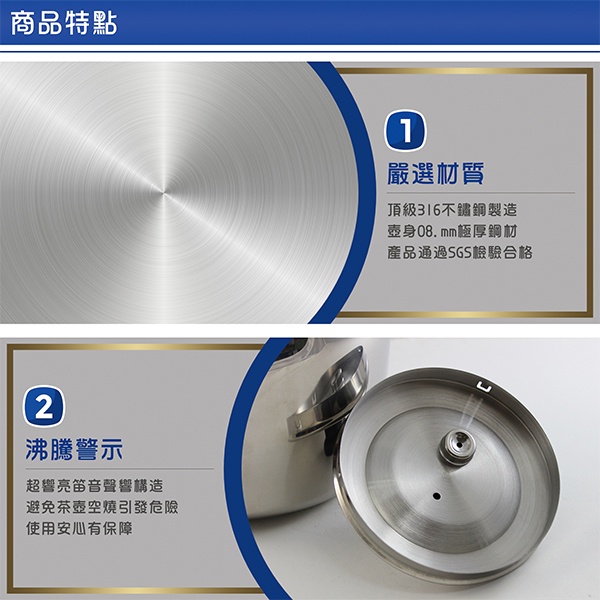 商品特點

1
嚴選材質
頂級316不鏽鋼製造
壺身08.㎜極厚鋼材
產品通過SGS檢驗合格

2
沸騰警示
超響亮笛音聲響構造
避免茶壺空燒引發危險
使用安心有保障