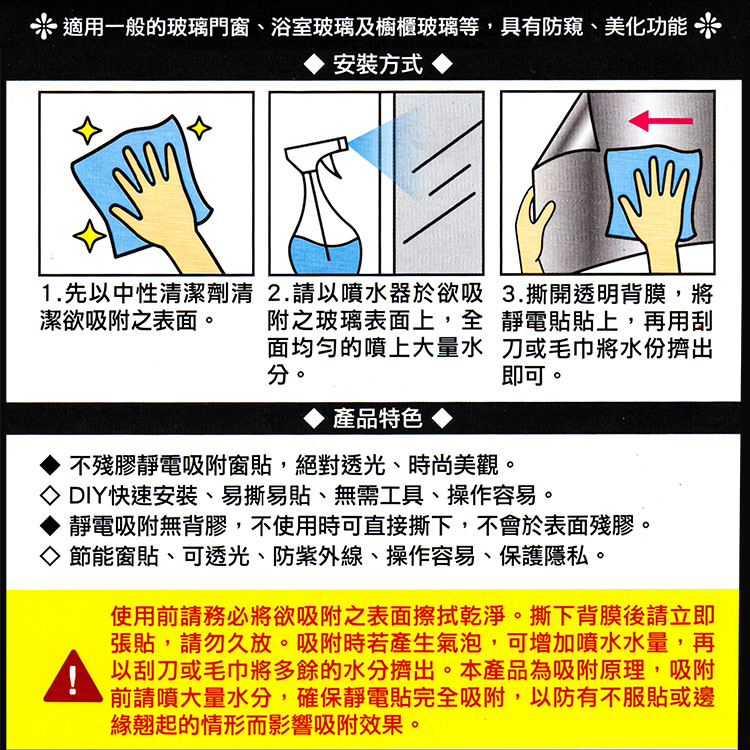 適用一般的玻璃門窗、浴室玻璃及櫥櫃玻璃等，具有防窺、美化功能

◆ 安裝方式 ◆

1.先以中性清潔劑清潔欲吸附之表面。

2.請以噴水器於欲吸附之玻璃表面上，全面均勻的噴上大量水分。

3.撕開透明背膜，將靜電貼貼上，再用刮刀或毛巾將水份擠出即可。

◆ 產品特色 ◆

◆ 不殘膠靜電吸附窗貼，絕對透光、時尚美觀。
◇ DIY快速安裝、易撕易貼、無需工具、操作容易。
◆ 靜電吸附無背膠，不使用時可直接撕下，不會於表面殘膠。
◇ 節能窗貼、可透光、防紫外線、操作容易、保護隱私。

!

使用前請務必將欲吸附之表面擦拭乾淨。撕下背膜後請立即張貼，請勿久放。吸附時若產生氣泡，可增加噴水水量，再以刮刀或毛巾將多餘的水分擠出。本產品為吸附原理，吸附前請噴大量水分，確保靜電貼完全吸附，以防有不服貼或邊緣翹起的情形而影響吸附效果。