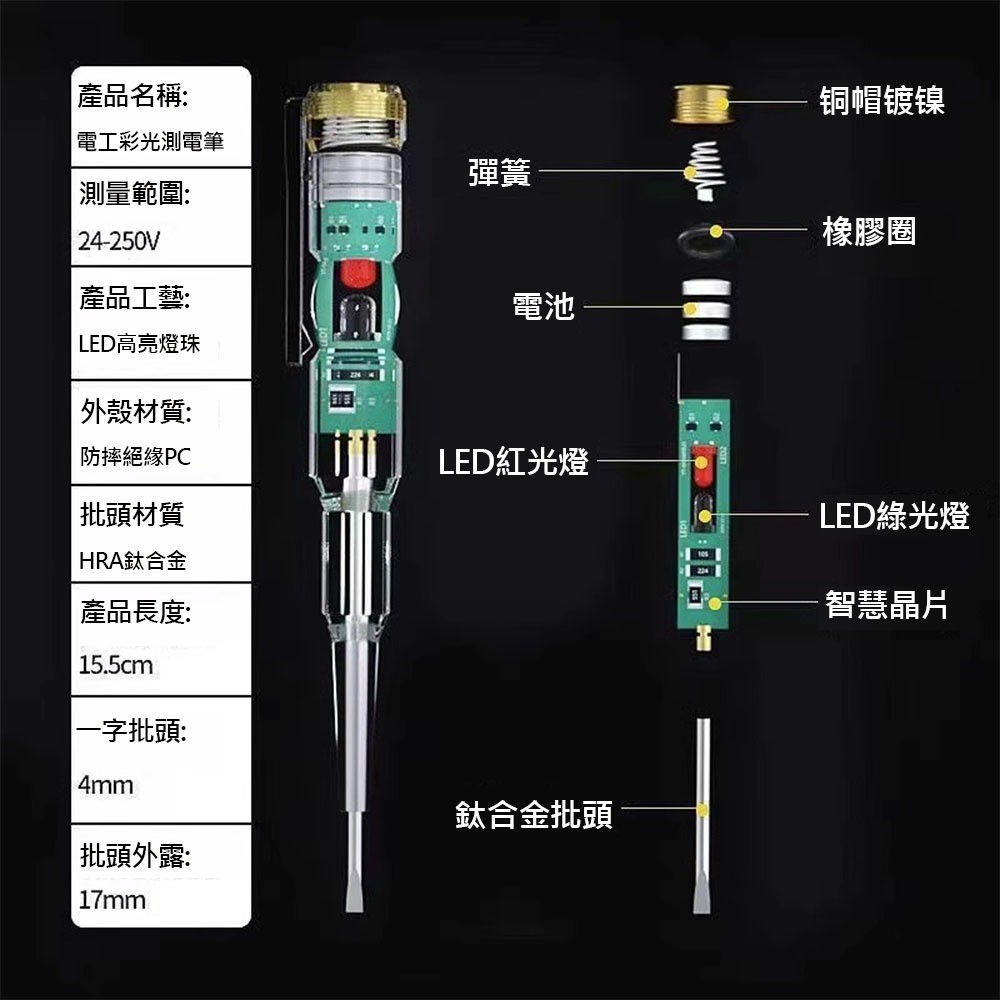 產品名稱:
電工彩光測電筆

測量範圍:
24-250V

產品工藝:
LED高亮燈珠

外殼材質:
防摔絕緣PC

批頭材質
HRA鈦合金

產品長度:
15.5cm

一字批頭:
4mm

批頭外露:
17mm

铜帽镀镍

彈簧

橡膠圈

電池

LED紅光燈

LED綠光燈

智慧晶片

鈦合金批頭