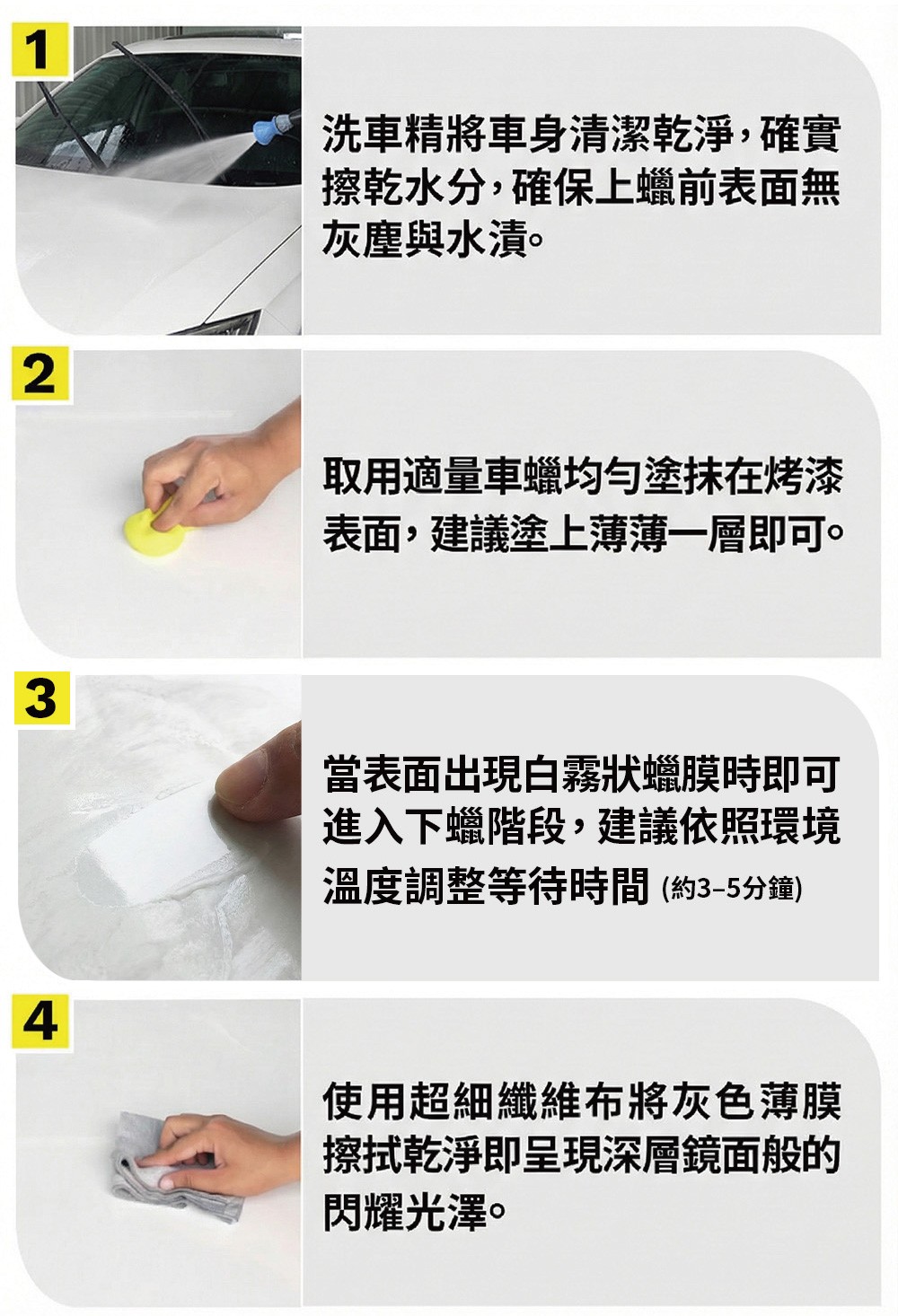 1

洗車精將車身清潔乾淨，確實擦乾水分，確保上蠟前表面無灰塵與水漬。

2

取用適量車蠟均勻塗抹在烤漆表面，建議塗上薄薄一層即可。

3

當表面出現白霧狀蠟膜時即可進入下蠟階段，建議依照環境溫度調整等待時間 (約3–5分鐘)

4

使用超細纖維布將灰色薄膜擦拭乾淨即呈現深層鏡面般的閃耀光澤。