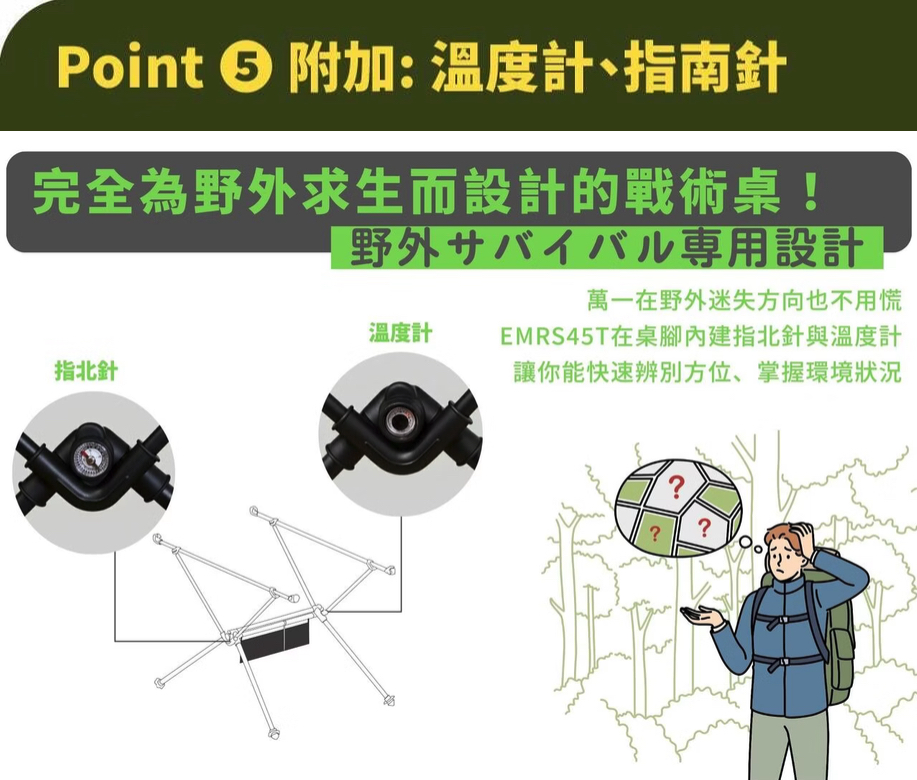 Point 5 附加: 溫度計、指南針

完全為野外求生而設計的戰術桌！
野外サバイバル專用設計

萬一在野外迷失方向也不用慌
EMRS45T在桌腳內建指北針與溫度計
讓你能快速辨別方位、掌握環境狀況

溫度計

指北針

?
?
?