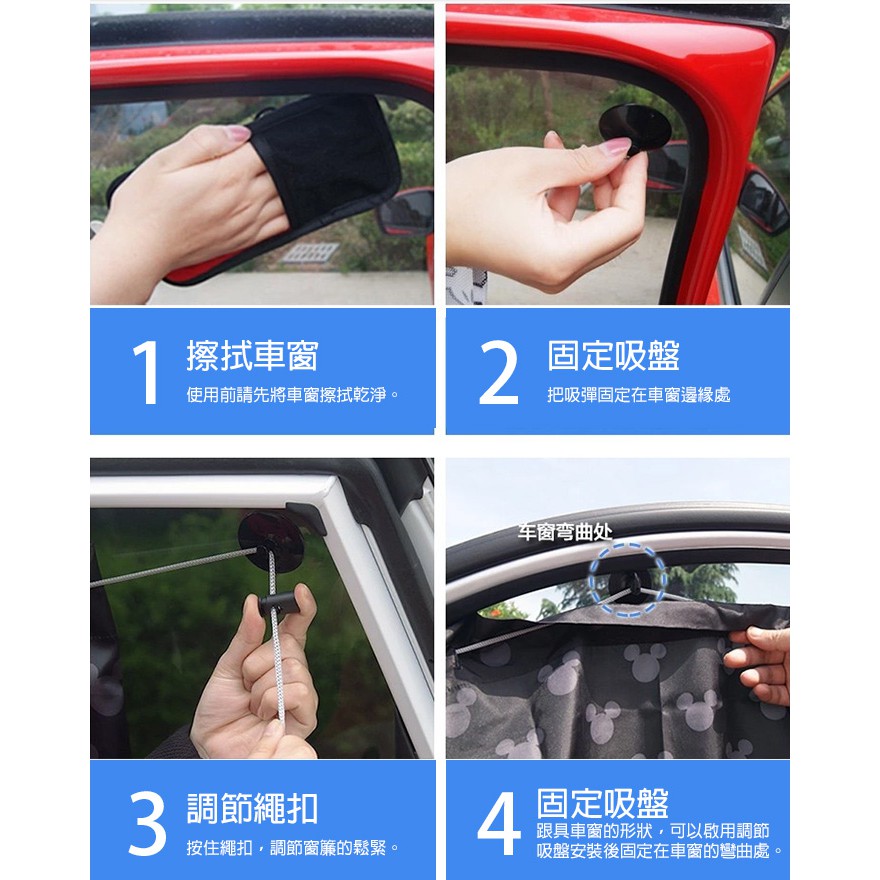 1 擦拭車窗

使用前請先將車窗擦拭乾淨。

2 固定吸盤

把吸彈固定在車窗邊緣處

车窗弯曲处

3 調節繩扣

按住繩扣，調節窗簾的鬆緊。

4 固定吸盤

跟具車窗的形狀，可以啟用調節吸盤安裝後固定在車窗的彎曲處。