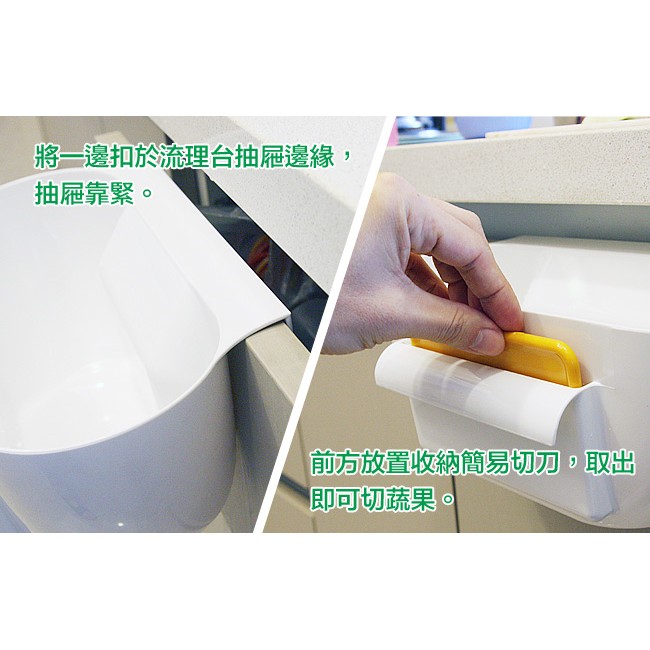 將一邊扣於流理台抽屜邊緣，抽屜靠緊。

前方放置收納簡易切刀，取出即可切蔬果。