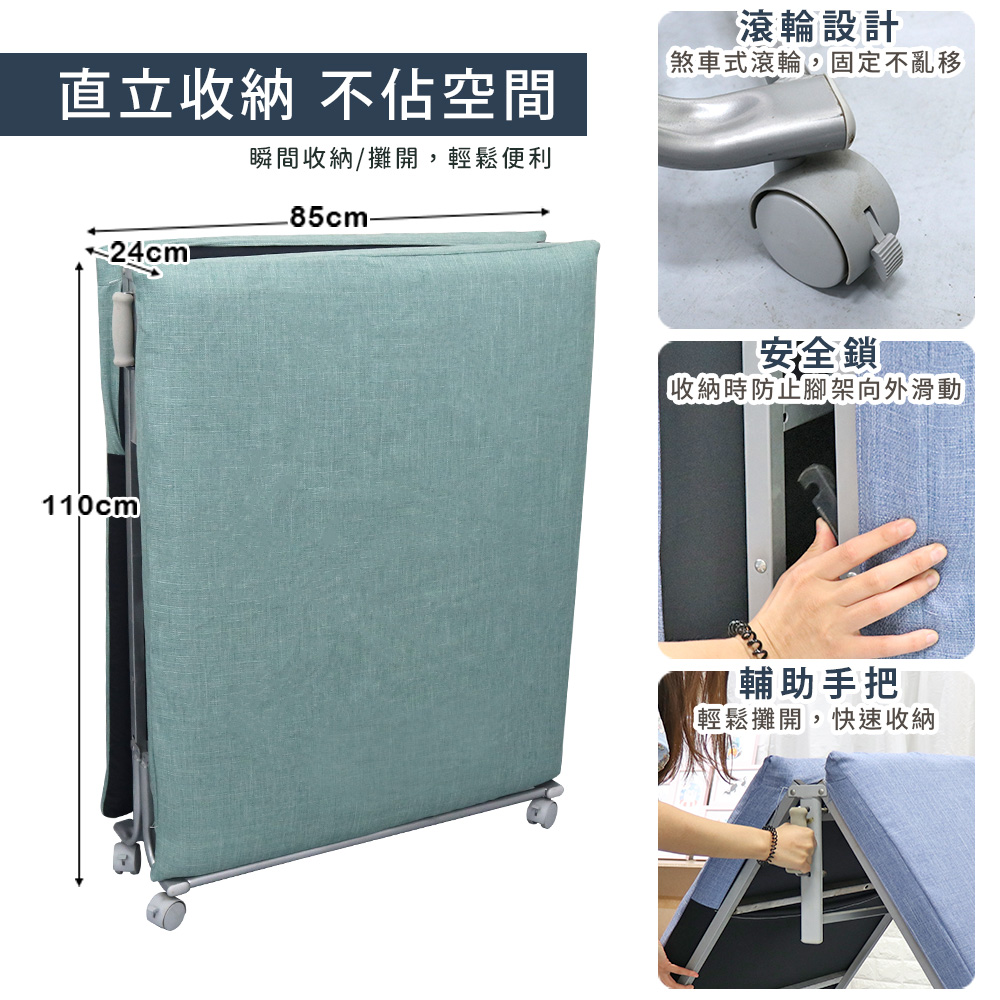 直立收納 不佔空間

瞬間收納/攤開，輕鬆便利

85cm

24cm

110cm

滾輪設計

煞車式滾輪，固定不亂移

安全鎖

收納時防止腳架向外滑動

輔助手把

輕鬆攤開，快速收納