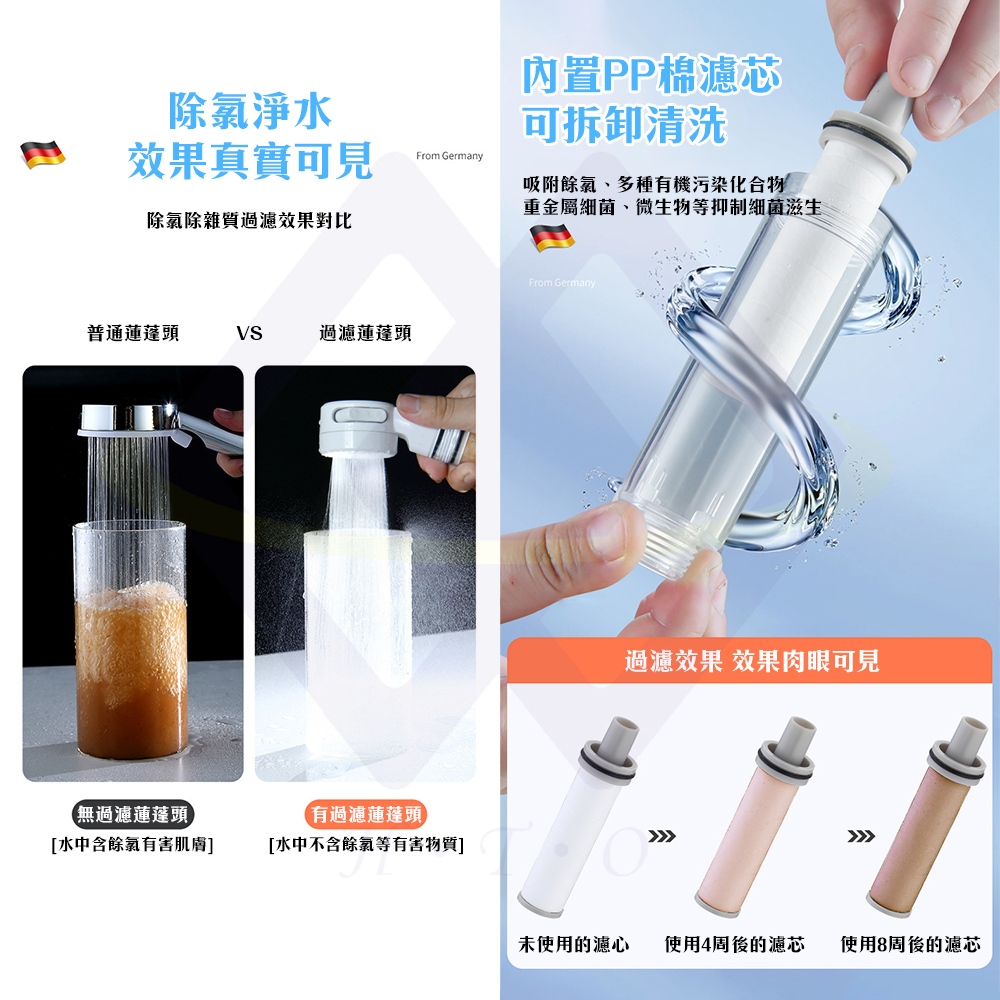 除氯淨水
效果真實可見

From Germany

除氯除雜質過濾效果對比

普通蓮蓬頭 VS 過濾蓮蓬頭

無過濾蓮蓬頭
[水中含餘氯有害肌膚]

有過濾蓮蓬頭
[水中不含餘氯等有害物質]

內置PP棉濾芯
可拆卸清洗

吸附餘氯、多種有機污染化合物
重金屬細菌、微生物等抑制細菌滋生

From Germany

過濾效果 效果肉眼可見

未使用的濾心

使用4周後的濾芯

使用8周後的濾芯