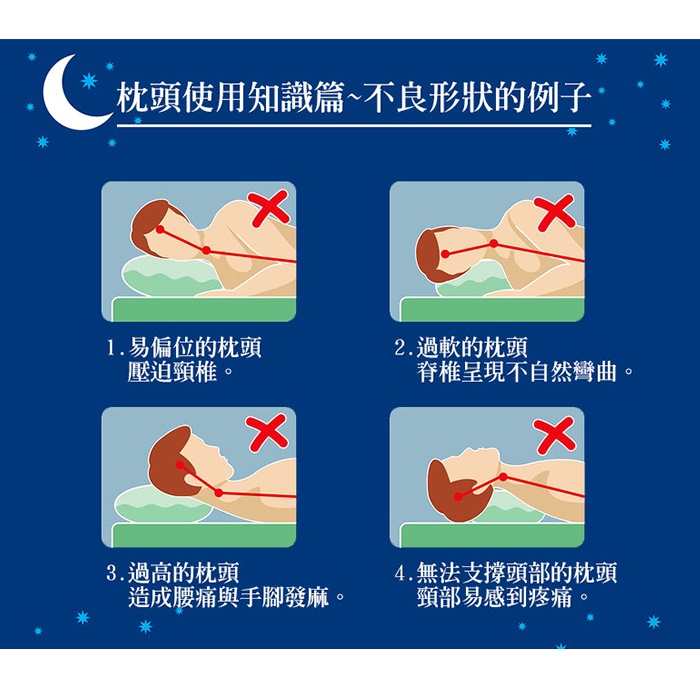 枕頭使用知識篇~不良形狀的例子

1.易偏位的枕頭
壓迫頸椎。

2.過軟的枕頭
脊椎呈現不自然彎曲。

3.過高的枕頭
造成腰痛與手腳發麻。

4.無法支撐頭部的枕頭
頸部易感到疼痛。