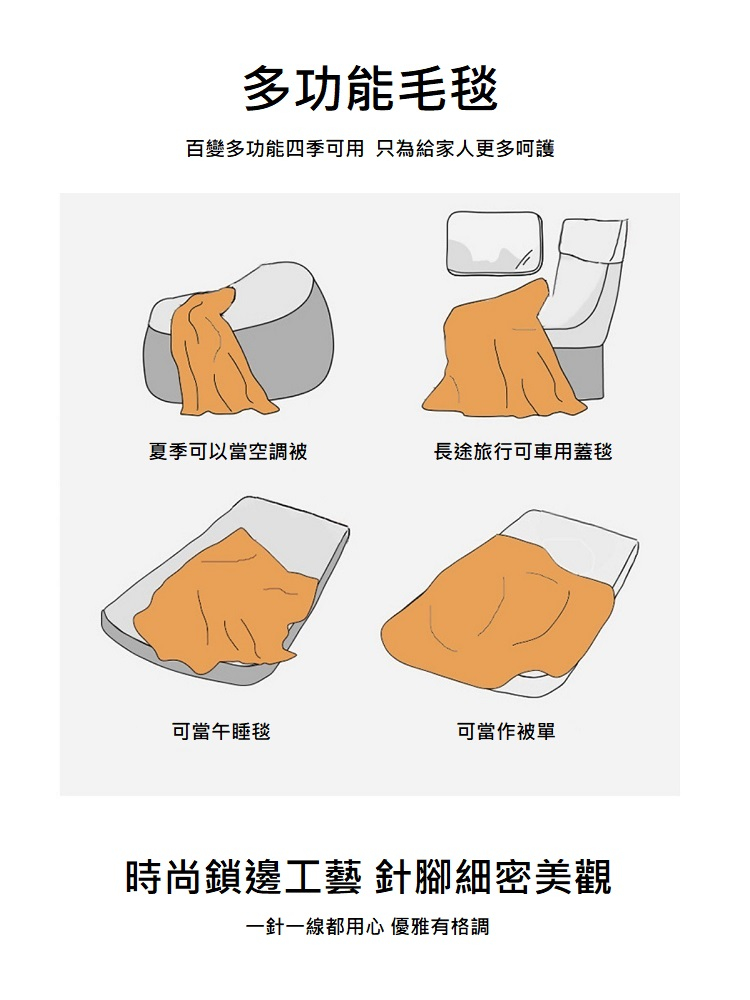 多功能毛毯

百變多功能四季可用 只為給家人更多呵護

夏季可以當空調被

長途旅行可車用蓋毯

可當午睡毯

可當作被單

時尚鎖邊工藝 針腳細密美觀

一針一線都用心 優雅有格調