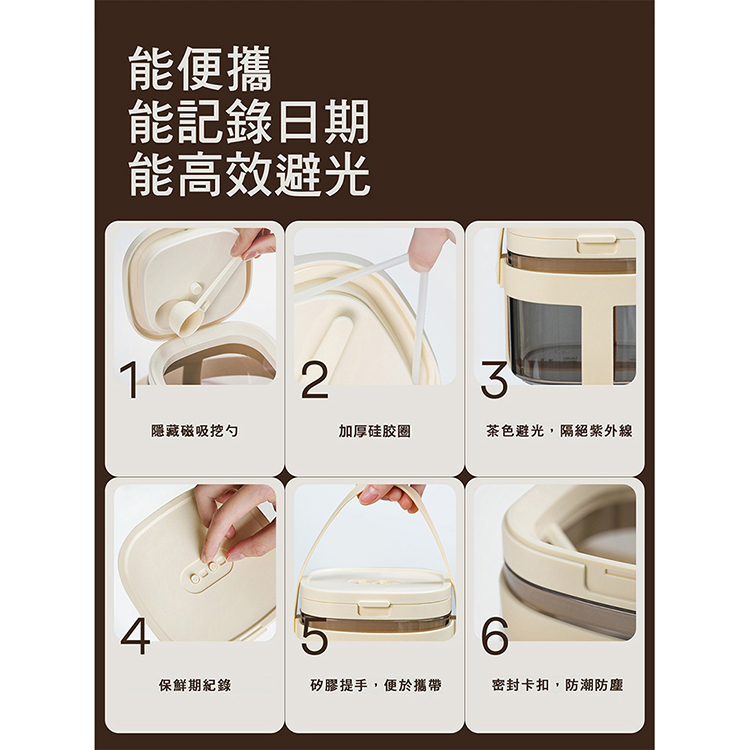 能便攜
能記錄日期
能高效避光

1
隱藏磁吸挖勺

2
加厚硅胶圈

3
茶色避光，隔絕紫外線

4
保鮮期紀錄

5
矽膠提手，便於攜帶

6
密封卡扣，防潮防塵