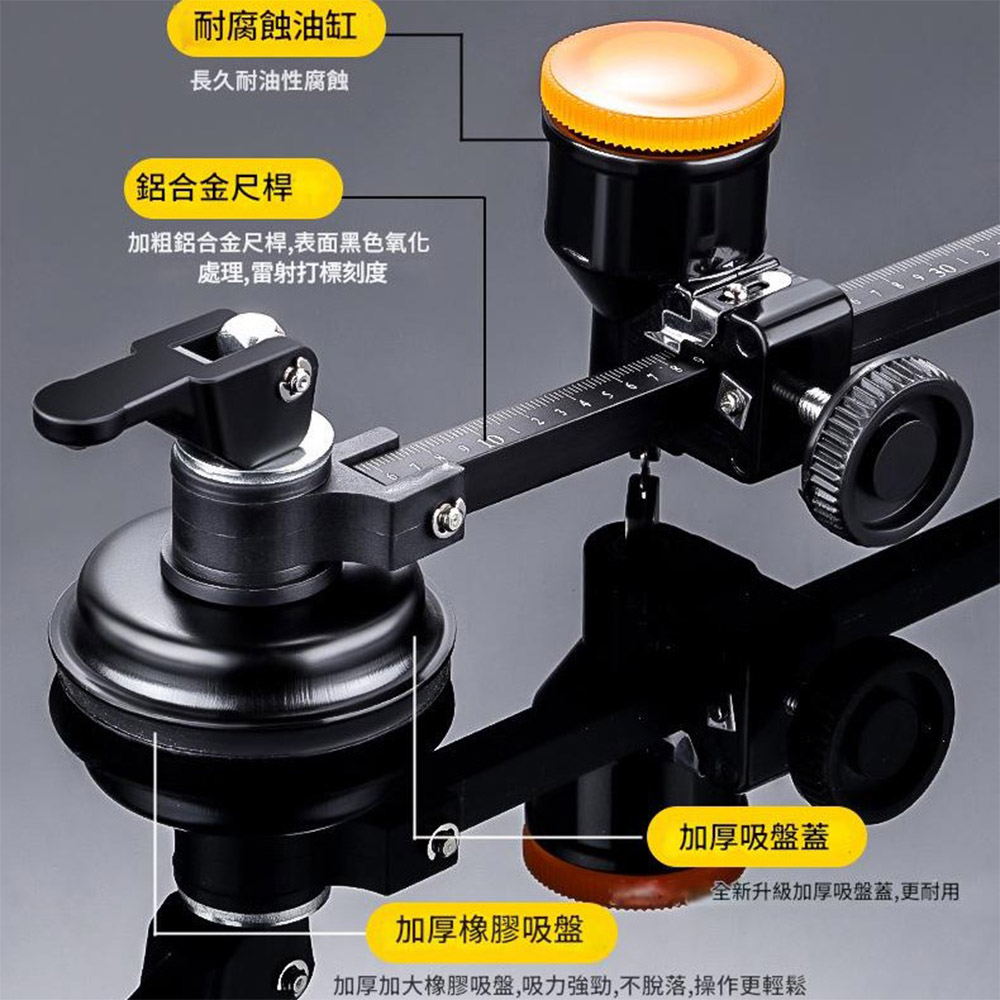 耐腐蝕油缸

長久耐油性腐蝕

鋁合金尺桿

加粗鋁合金尺桿,表面黑色氧化處理,雷射打標刻度

加厚吸盤蓋

全新升級加厚吸盤蓋,更耐用

加厚橡膠吸盤

加厚加大橡膠吸盤,吸力強勁,不脫落,操作更輕鬆