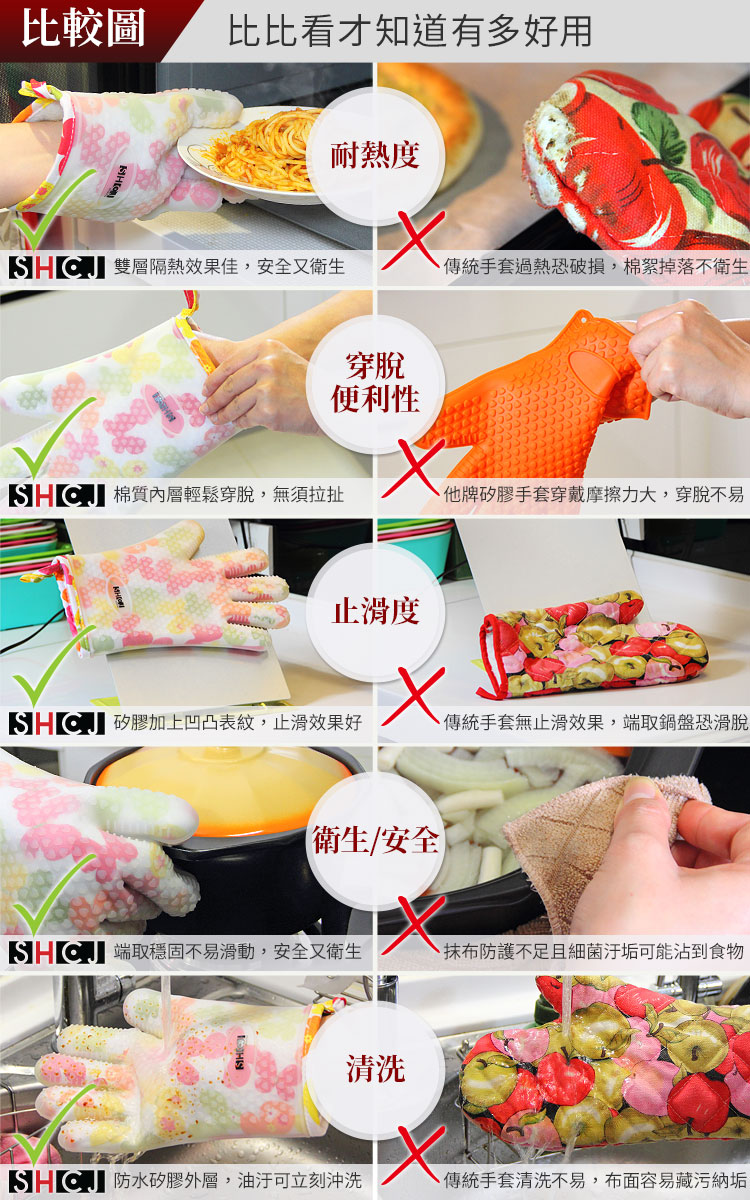 比較圖

比比看才知道有多好用

耐熱度

SHCJ 雙層隔熱效果佳，安全又衛生

傳統手套過熱恐破損，棉絮掉落不衛生

穿脫便利性

SHCJ 棉質內層輕鬆穿脫，無須拉扯

他牌矽膠手套穿戴摩擦力大，穿脫不易

止滑度

SHCJ 矽膠加上凹凸表紋，止滑效果好

傳統手套無止滑效果，端取鍋盤恐滑脫

衛生/安全

SHCJ 端取穩固不易滑動，安全又衛生

抹布防護不足且細菌汙垢可能沾到食物

清洗

SHCJ 防水矽膠外層，油汙可立刻沖洗

傳統手套清洗不易，布面容易藏污納垢