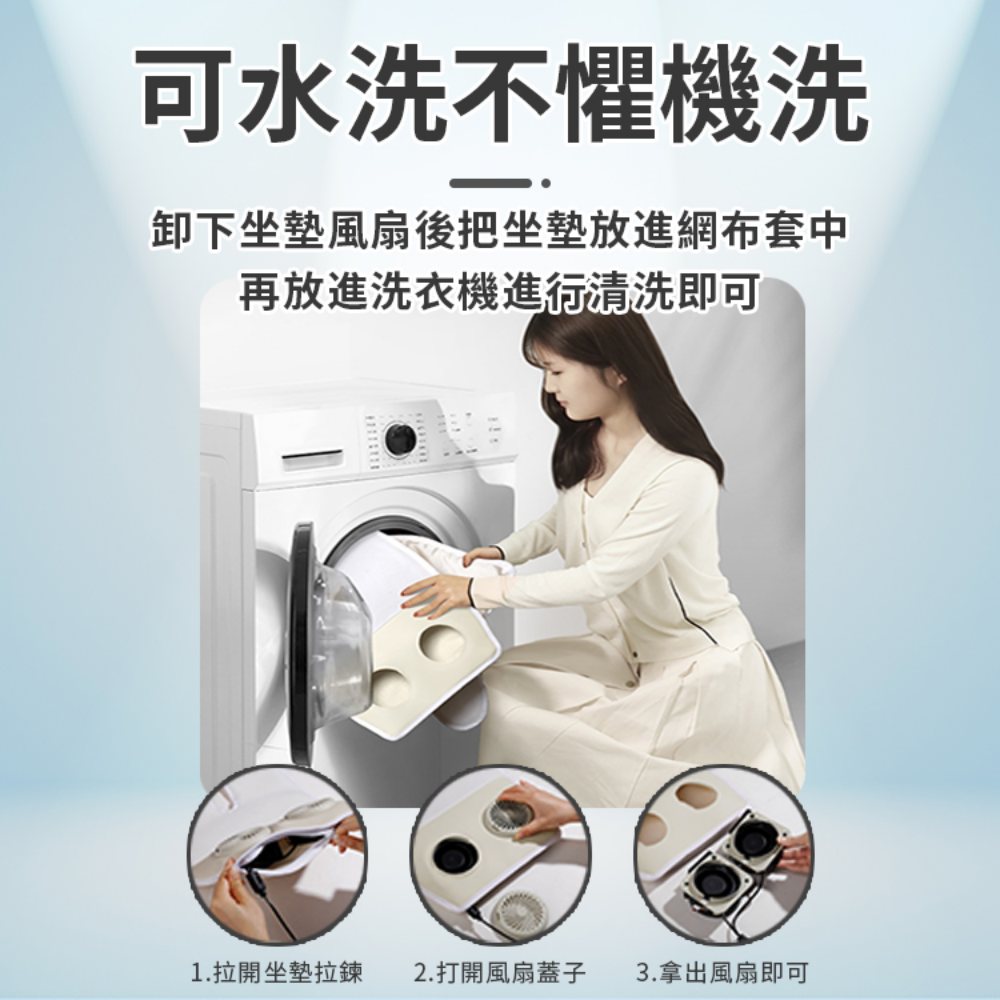 可水洗不懼機洗

卸下坐墊風扇後把坐墊放進網布套中
再放進洗衣機進行清洗即可

1.拉開坐墊拉鍊
2.打開風扇蓋子
3.拿出風扇即可