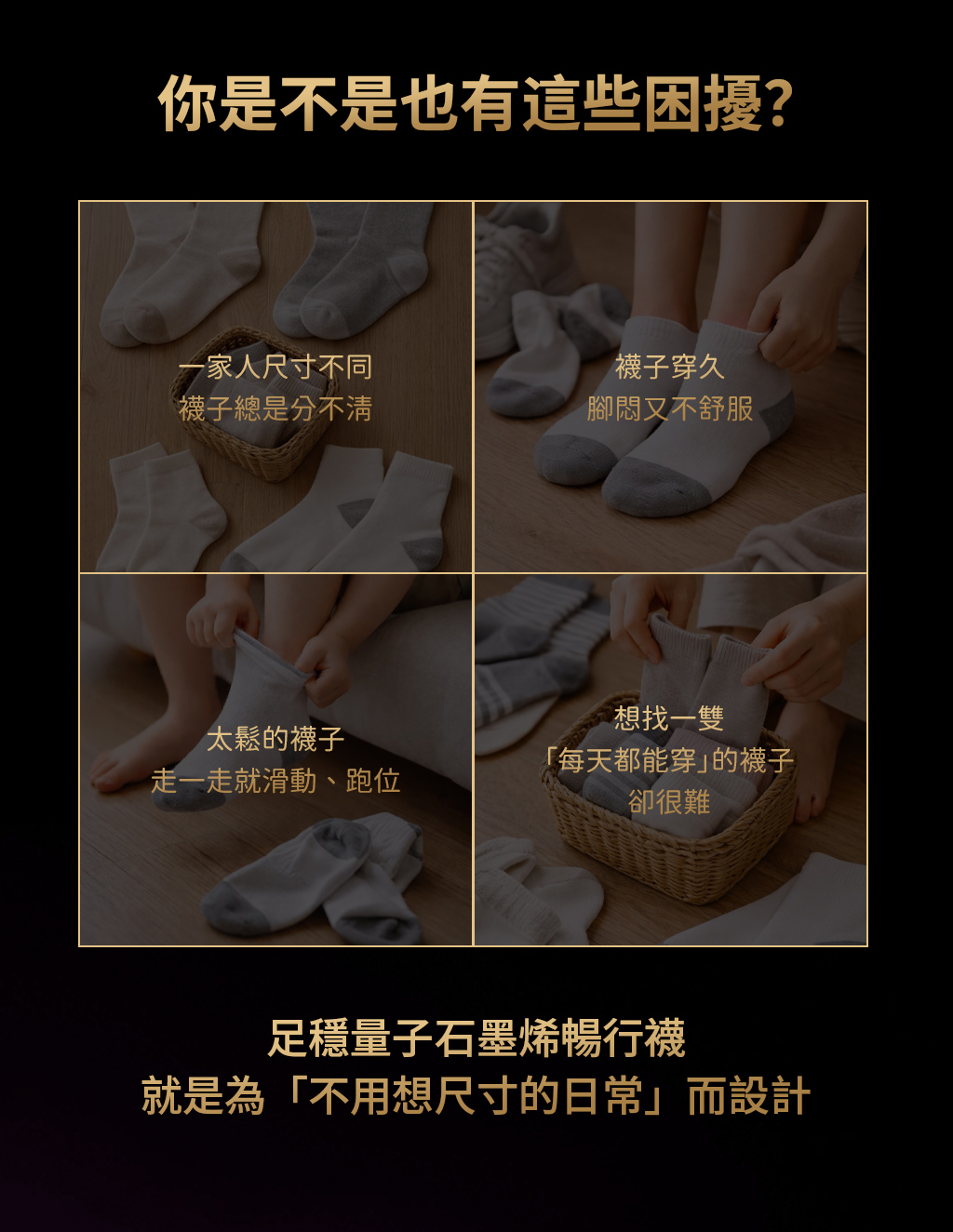 你是不是也有這些困擾?

一家人尺寸不同
襪子總是分不清

襪子穿久
腳悶又不舒服

太鬆的襪子
走一走就滑動、跑位

想找一雙
「每天都能穿」的襪子
卻很難

足穩量子石墨烯暢行襪
就是為「不用想尺寸的日常」而設計