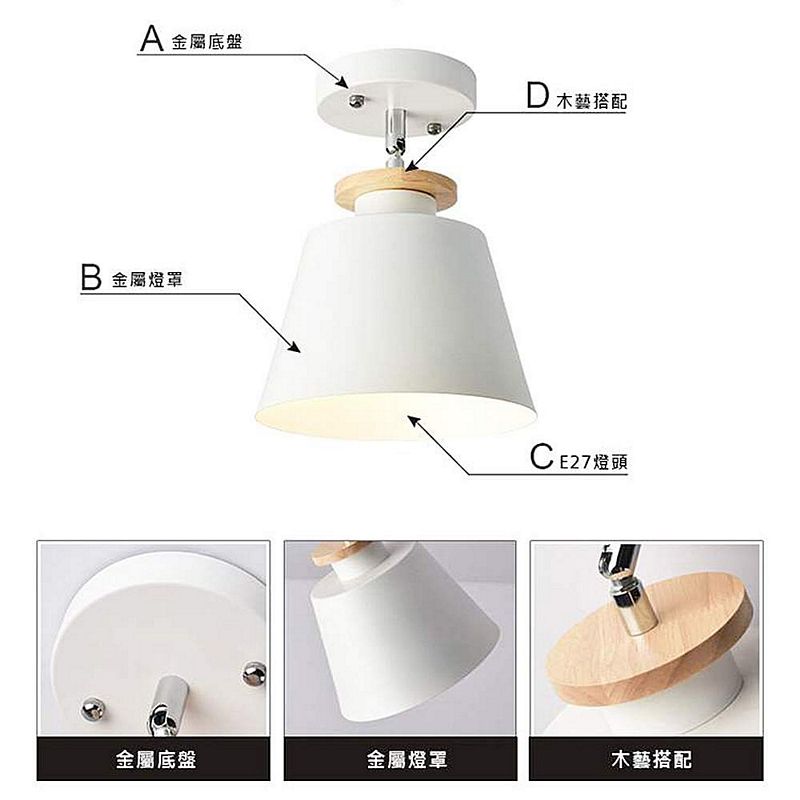 A 金屬底盤

D 木藝搭配

B 金屬燈罩

C E27燈頭

金屬底盤

金屬燈罩

木藝搭配