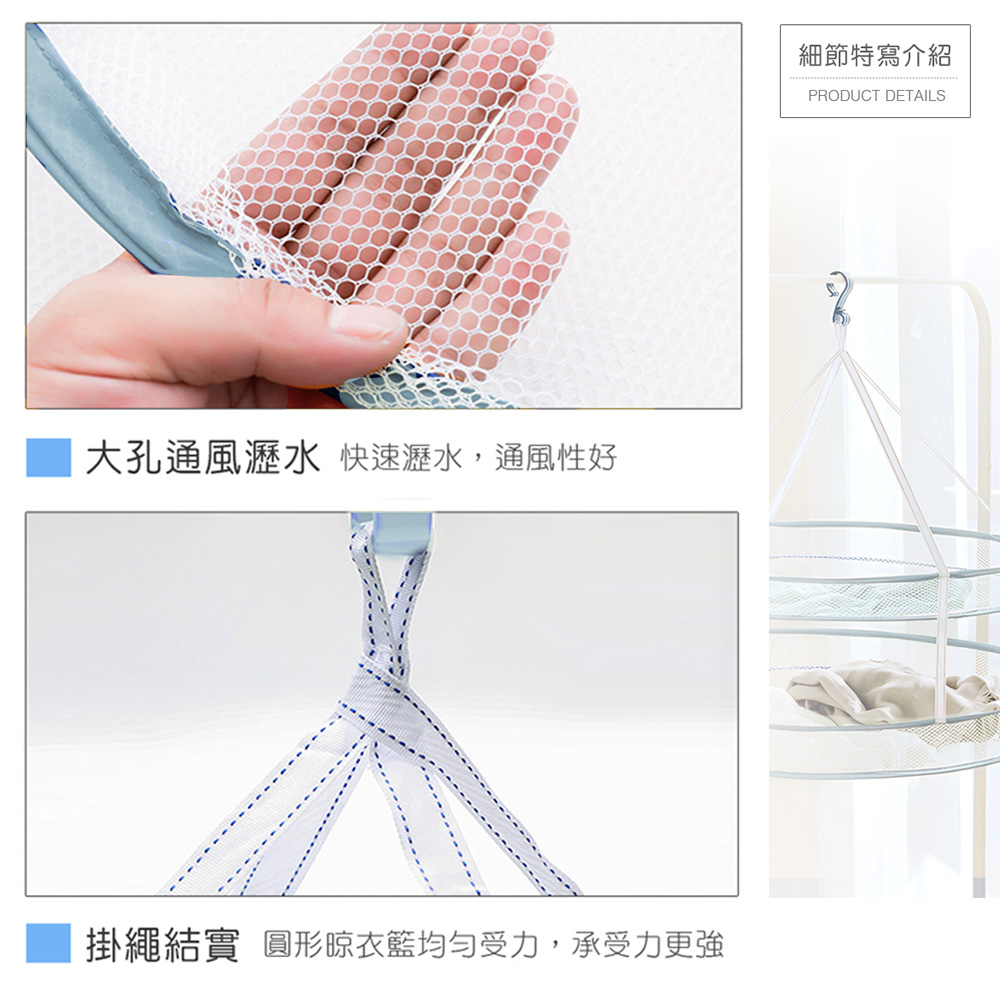 細節特寫介紹
PRODUCT DETAILS

大孔通風瀝水 快速瀝水，通風性好

掛繩結實 圓形晾衣籃均勻受力，承受力更強