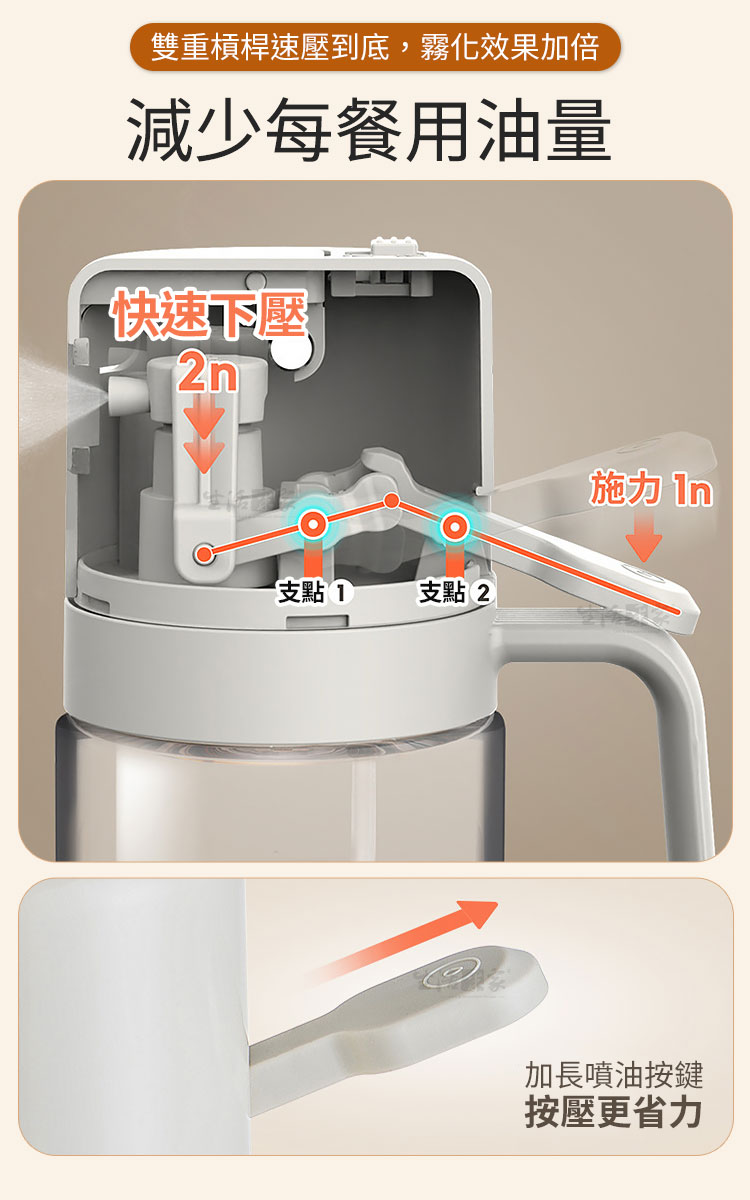 雙重槓桿速壓到底，霧化效果加倍

減少每餐用油量

快速下壓
2n

施力 1n

支點 1
支點 2

加長噴油按鍵
按壓更省力