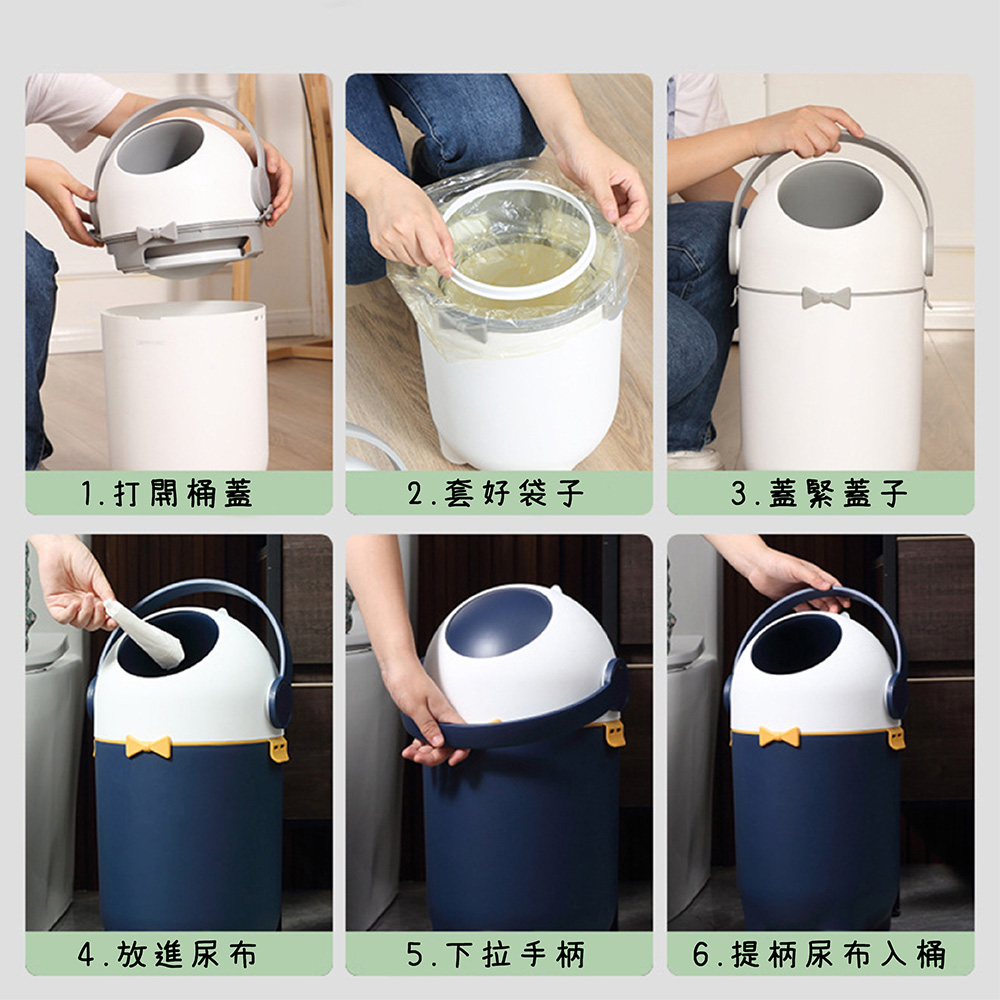 1.打開桶蓋

2.套好袋子

3.蓋緊蓋子

4.放進尿布

5.下拉手柄

6.提柄尿布入桶