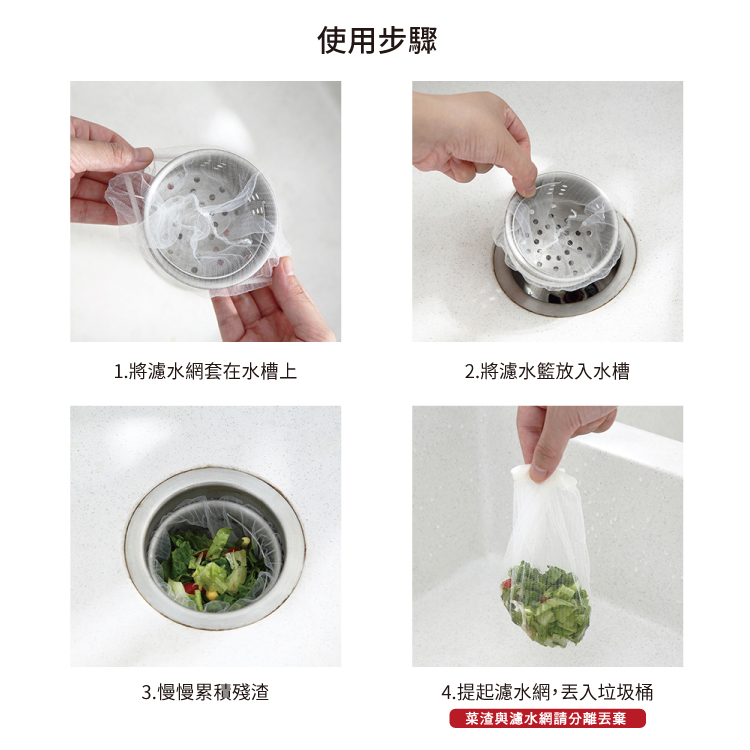 使用步驟

1.將濾水網套在水槽上

2.將濾水籃放入水槽

3.慢慢累積殘渣

4.提起濾水網，丟入垃圾桶

菜渣與濾水網請分離丟棄