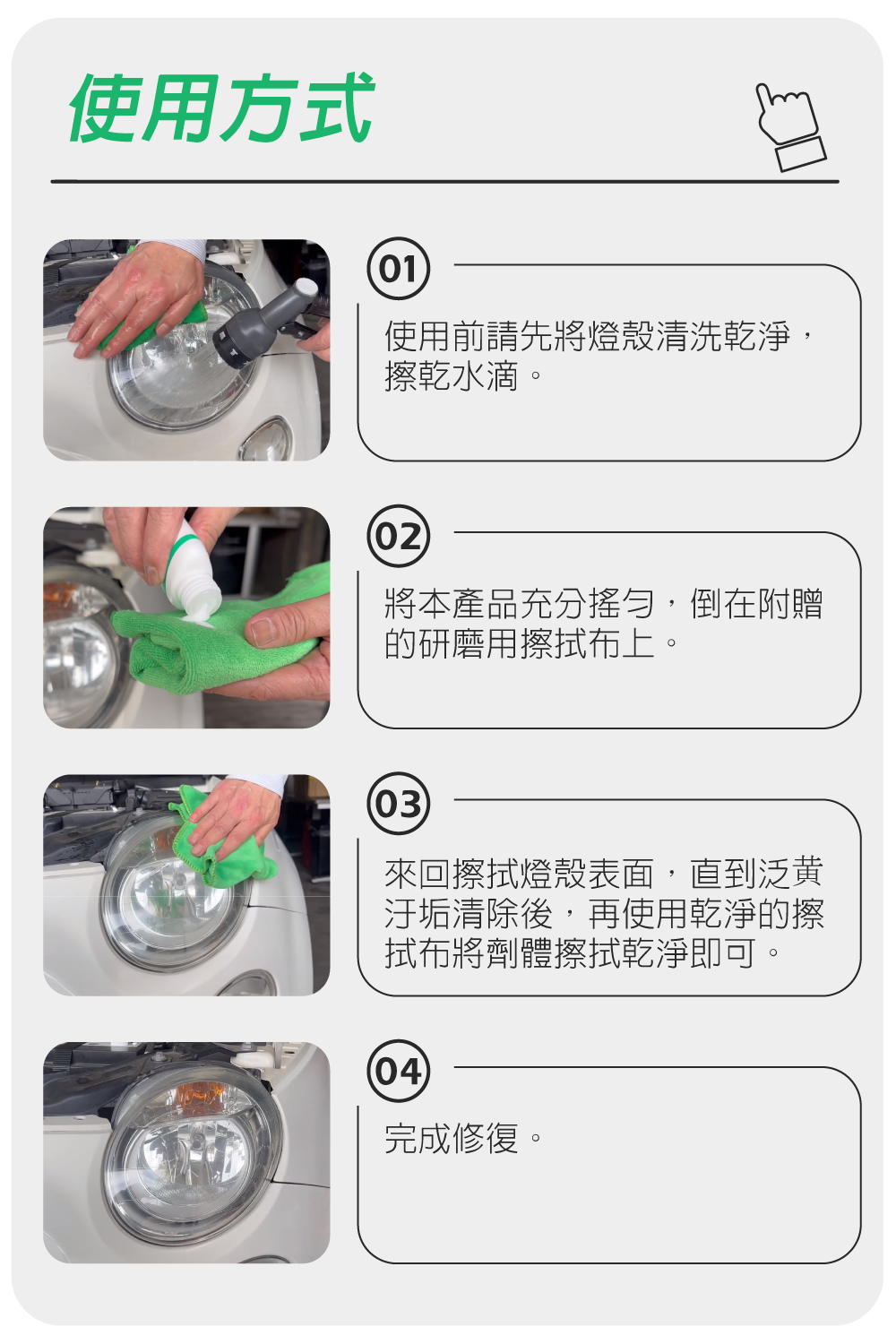 使用方式

01
使用前請先將燈殼清洗乾淨，擦乾水滴。

02
將本產品充分搖勻，倒在附贈的研磨用擦拭布上。

03
來回擦拭燈殼表面，直到泛黃汙垢清除後，再使用乾淨的擦拭布將劑體擦拭乾淨即可。

04
完成修復。