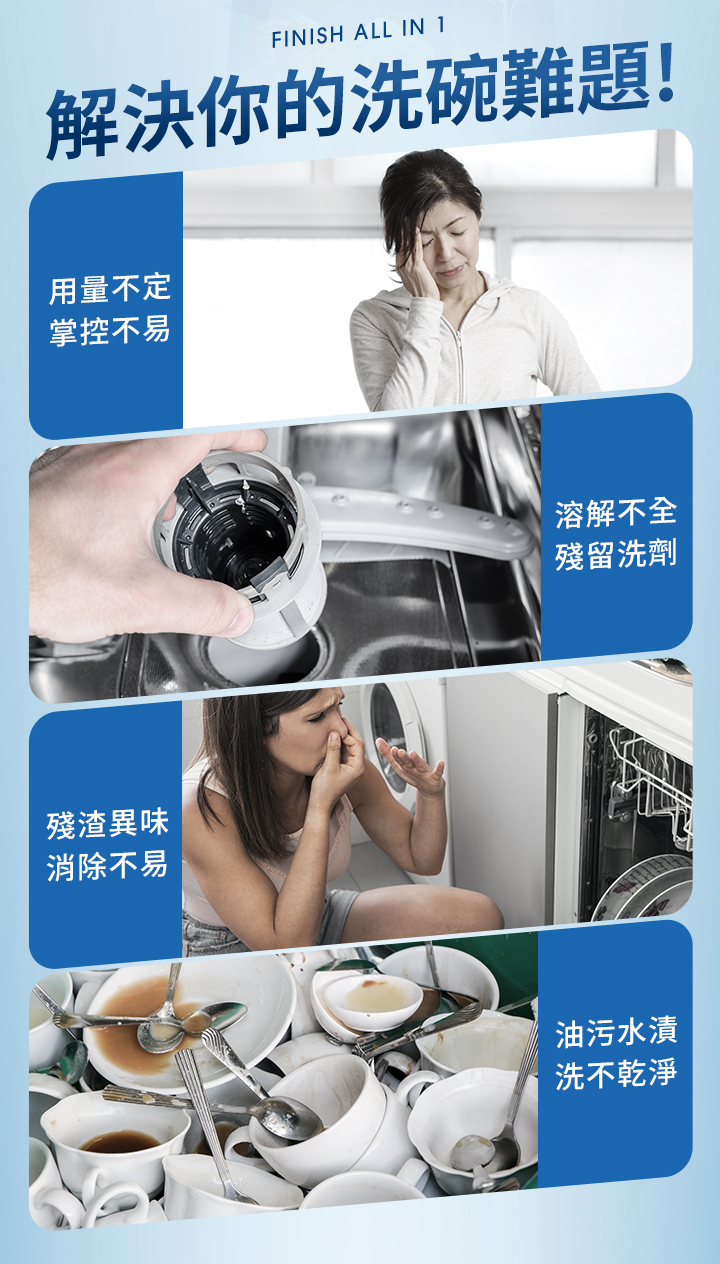 FINISH ALL IN 1
解決你的洗碗難題!

用量不定
掌控不易

溶解不全
殘留洗劑

殘渣異味
消除不易

油污水漬
洗不乾淨