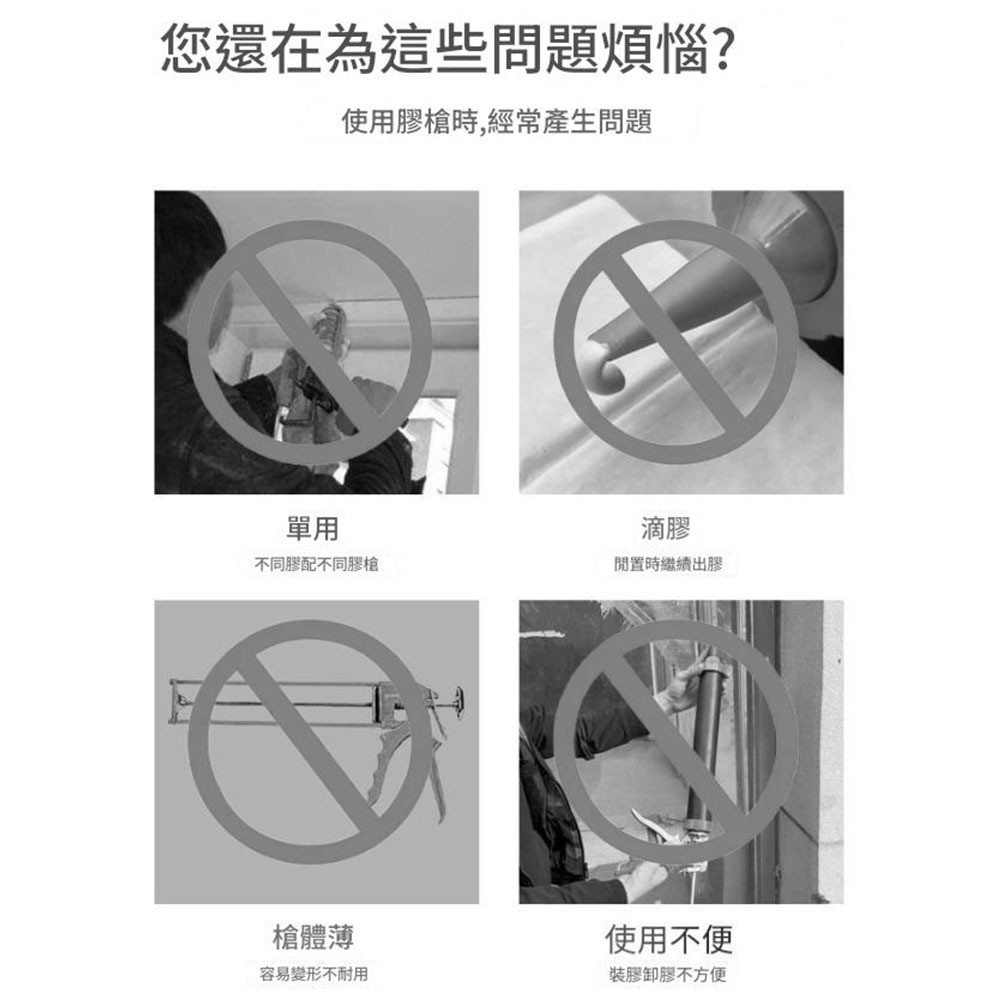 您還在為這些問題煩惱?

使用膠槍時,經常產生問題

單用

不同膠配不同膠槍

滴膠

閒置時繼續出膠

槍體薄

容易變形不耐用

使用不便

裝膠卸膠不方便