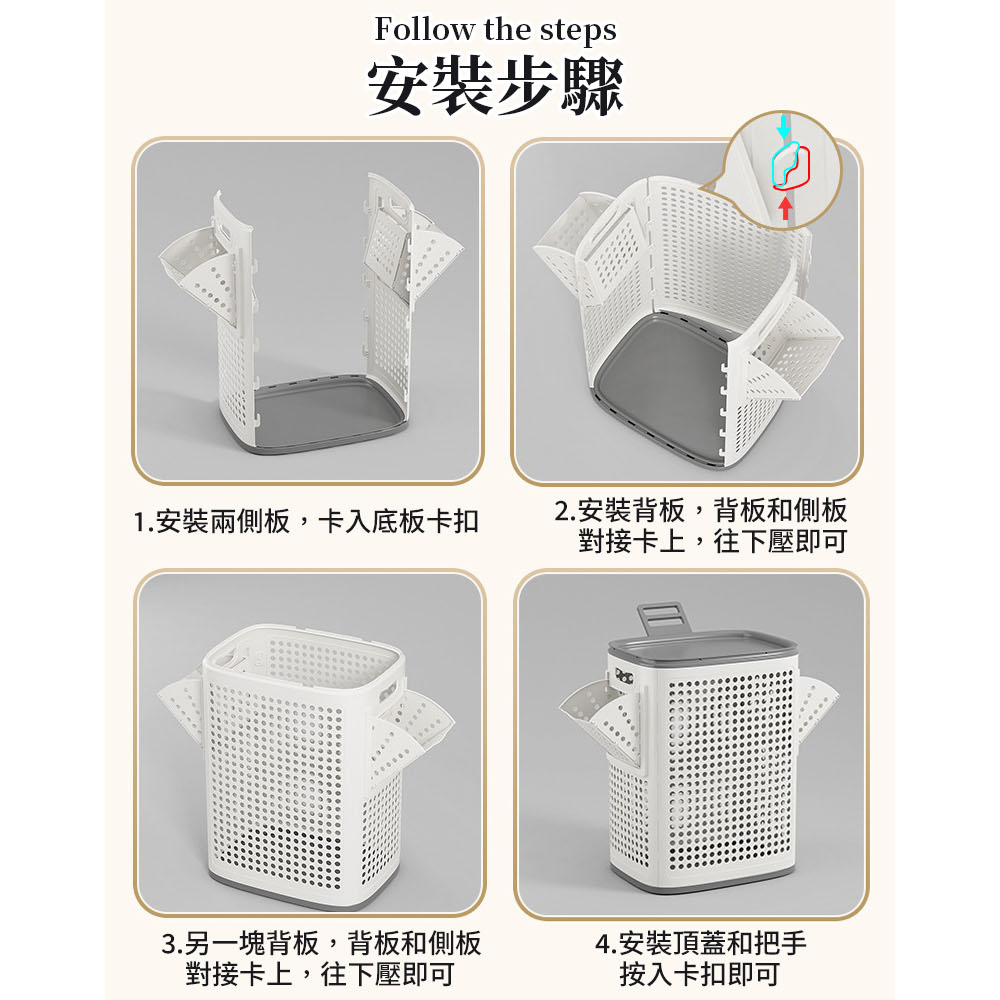 Follow the steps
安裝步驟

1.安裝兩側板，卡入底板卡扣

2.安裝背板，背板和側板對接卡上，往下壓即可

3.另一塊背板，背板和側板對接卡上，往下壓即可

4.安裝頂蓋和把手按入卡扣即可