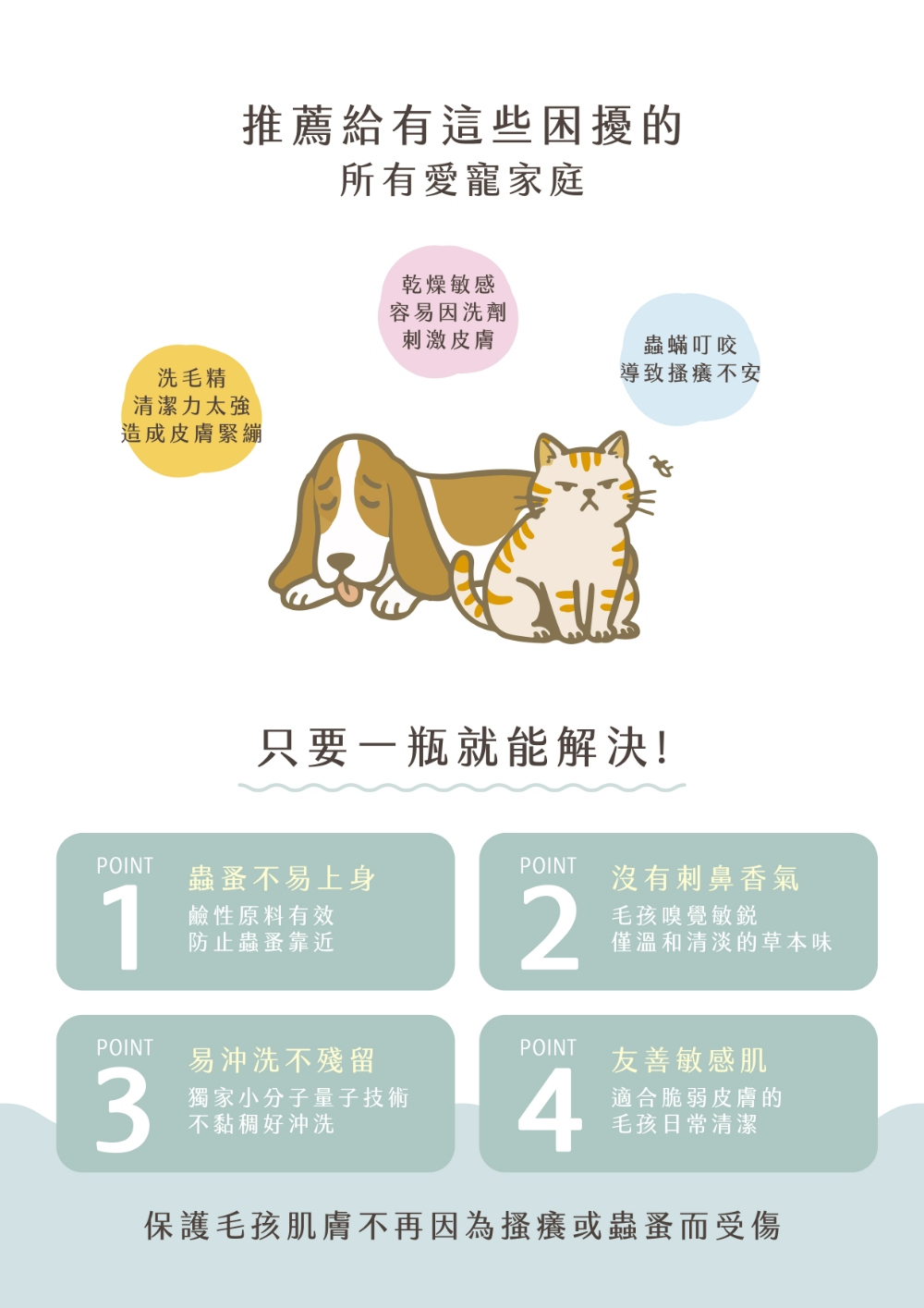 推薦給有這些困擾的
所有愛寵家庭

洗毛精
清潔力太強
造成皮膚緊繃

乾燥敏感
容易因洗劑
刺激皮膚

蟲蟎叮咬
導致搔癢不安

只要一瓶就能解決!

POINT
1
蟲蚤不易上身
鹼性原料有效
防止蟲蚤靠近

POINT
2
沒有刺鼻香氣
毛孩嗅覺敏銳
僅溫和清淡的草本味

POINT
3
易沖洗不殘留
獨家小分子量子技術
不黏稠好沖洗

POINT
4
友善敏感肌
適合脆弱皮膚的
毛孩日常清潔

保護毛孩肌膚不再因為搔癢或蟲蚤而受傷