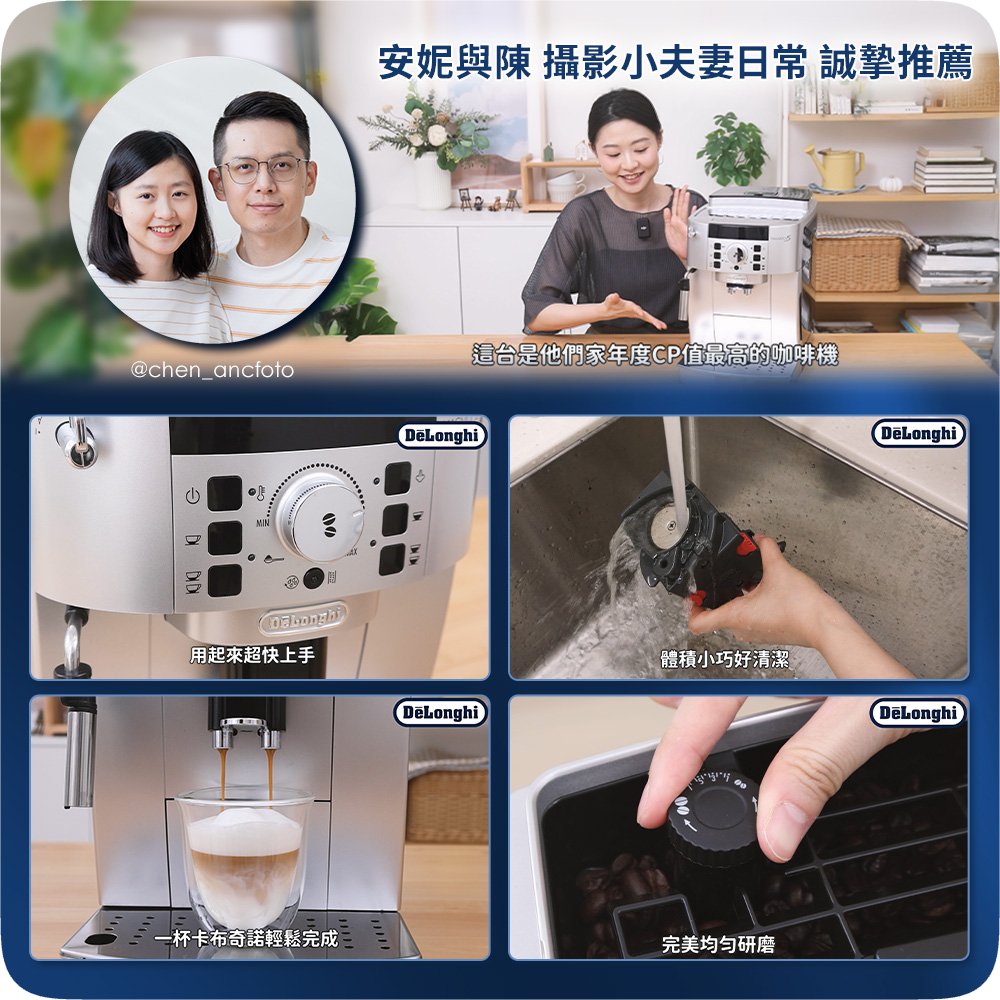 安妮與陳 攝影小夫妻日常 誠摯推薦

@chen_ancfoto

這台是他們家年度CP值最高的咖啡機

DēLonghi

MIN

MAX

DēLonghi

用起來超快上手

DēLonghi

體積小巧好清潔

DēLonghi

一杯卡布奇諾輕鬆完成

DēLonghi

完美均勻研磨