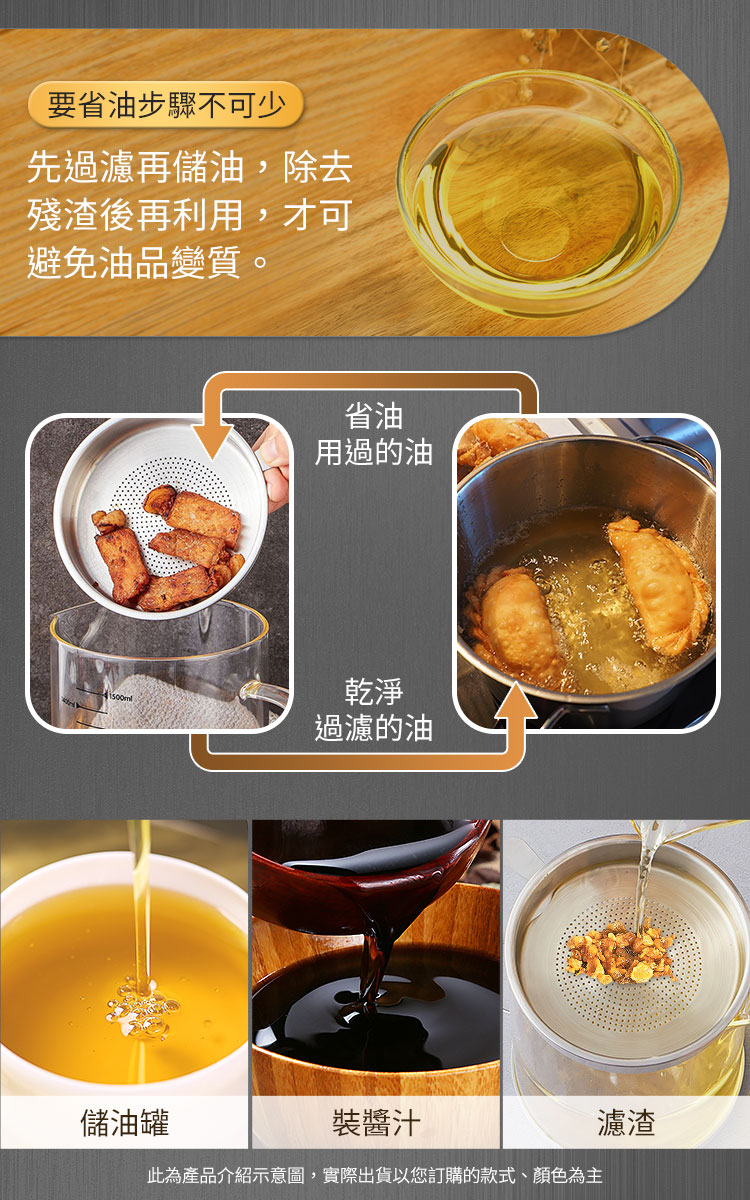 要省油步驟不可少

先過濾再儲油，除去殘渣後再利用，才可避免油品變質。

省油
用過的油

1500ml

乾淨
過濾的油

儲油罐

裝醬汁

濾渣

此為產品介紹示意圖，實際出貨以您訂購的款式、顏色為主